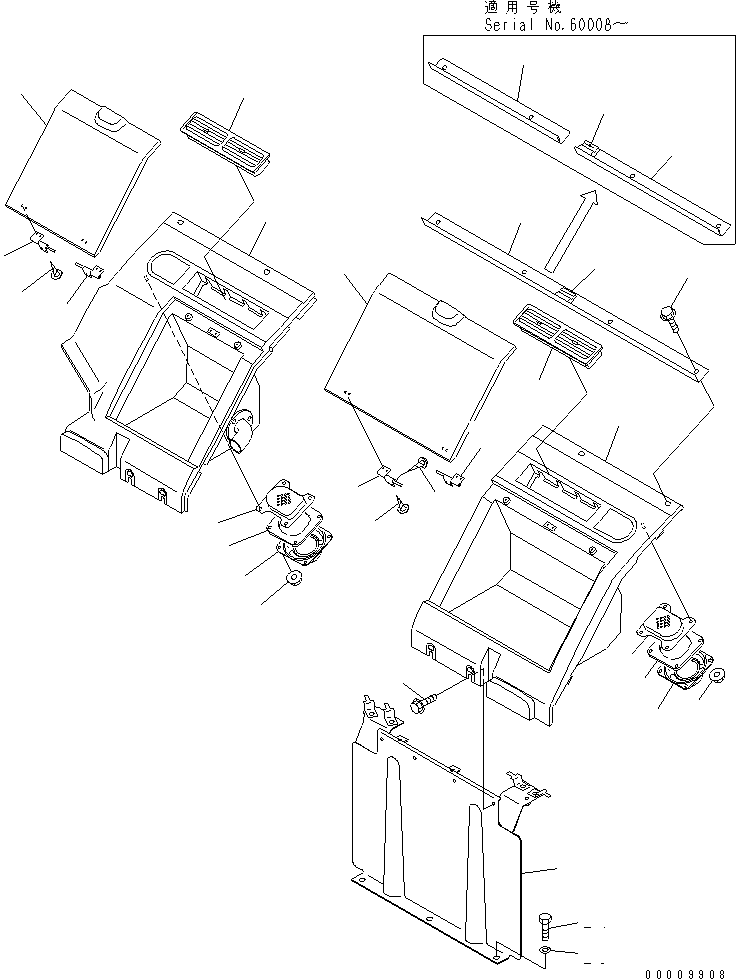 適用号機
Serial No.60008~

00009908