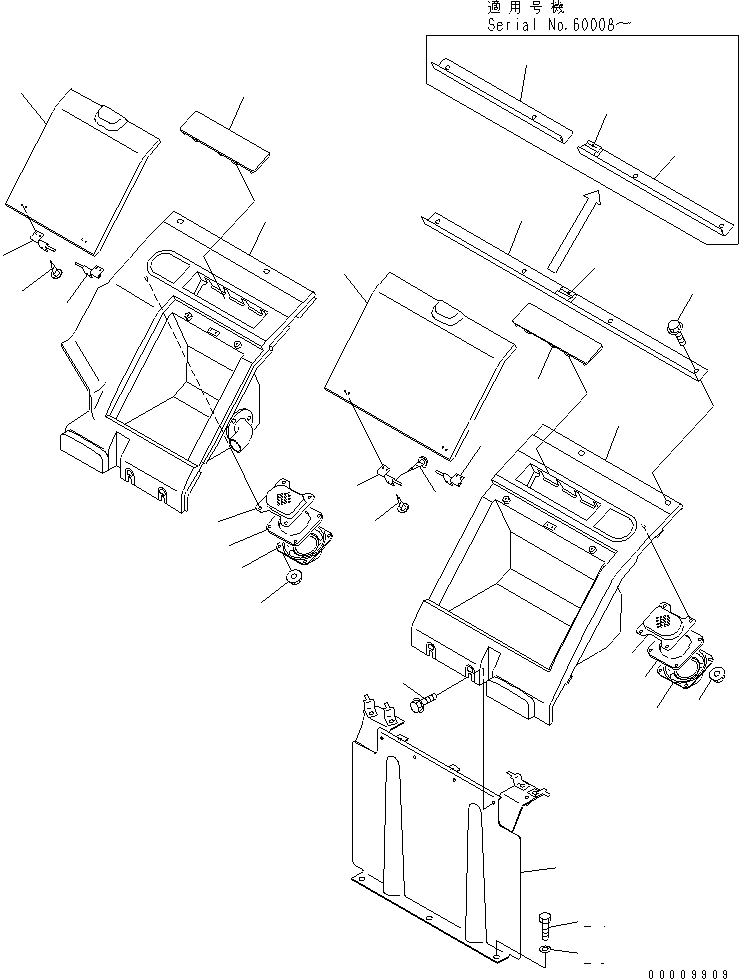 適用号機
Serial No.60008~

00009909