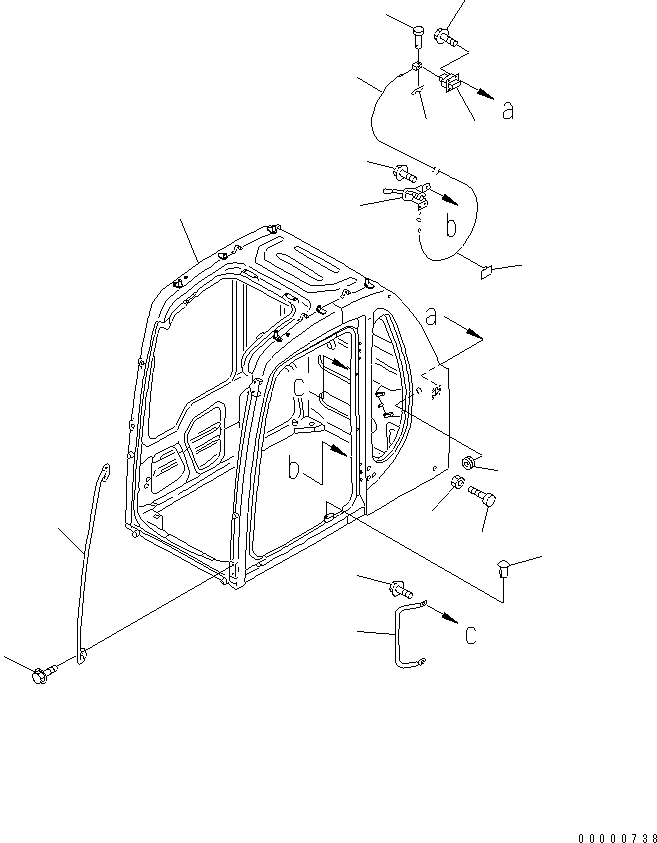 a
b
a
c
b
c
00000738