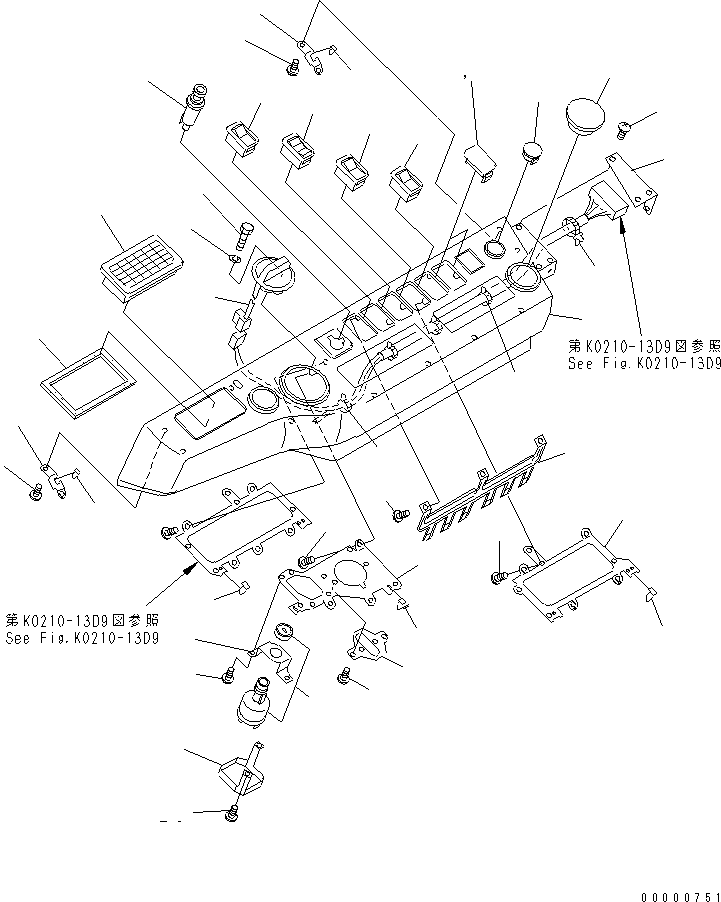 第K0210-13D9図参照
See Fig.K0210-13D9

第K0210-13D9図参照
See Fig.K0210-13D9

00000751