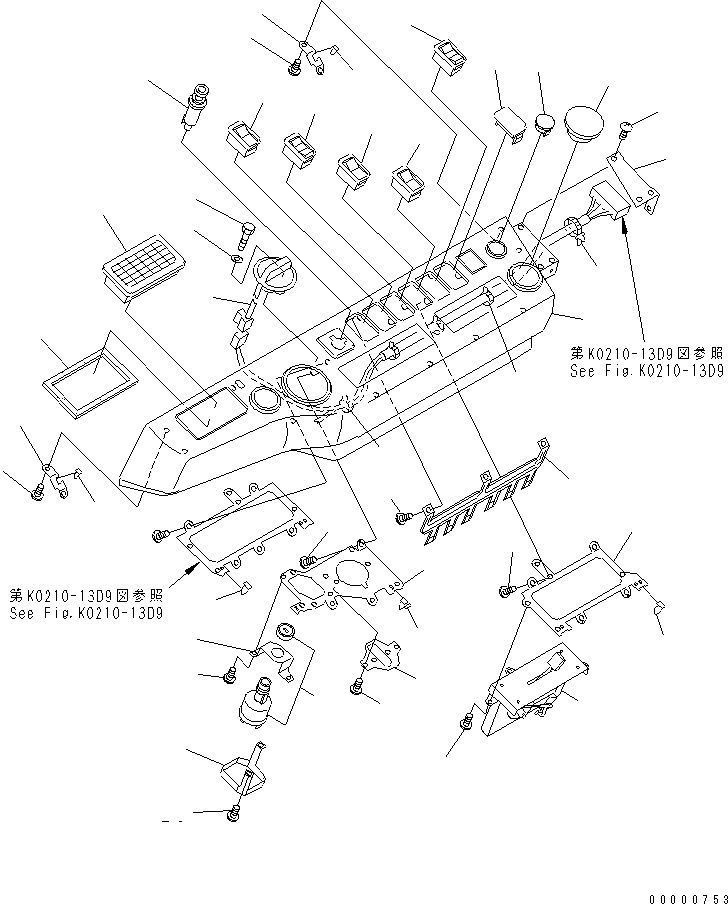 第K0210-13D9図参照
See Fig.K0210-13D9

第K0210-13D9図参照
See Fig.K0210-13D9

00000753