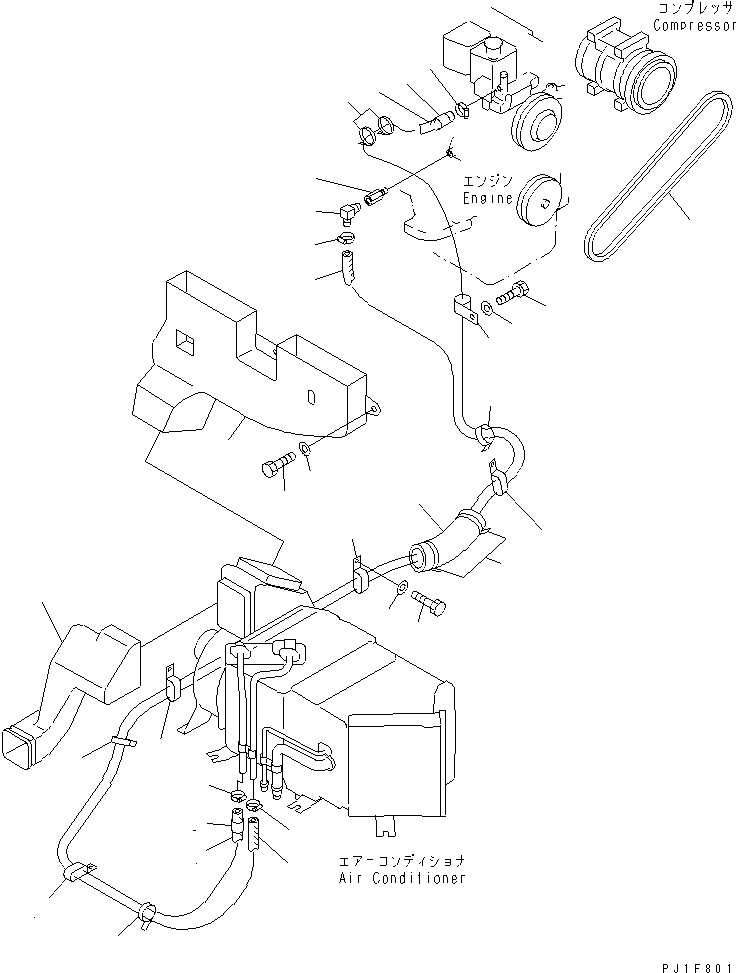 コンプレッサ
Compressor

エンジン
Engine

エアーコンディショナ
Air Conditioner

PJ1F801