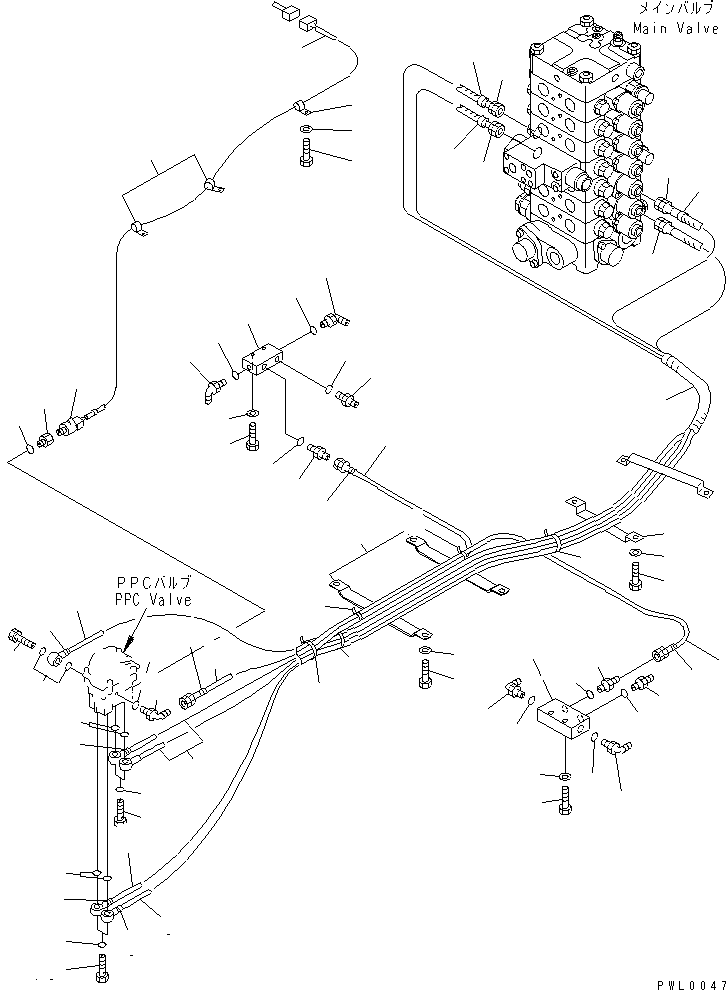 メインバルブ
Main Valve

PPCバルブ
PPC Valve

PWL0047