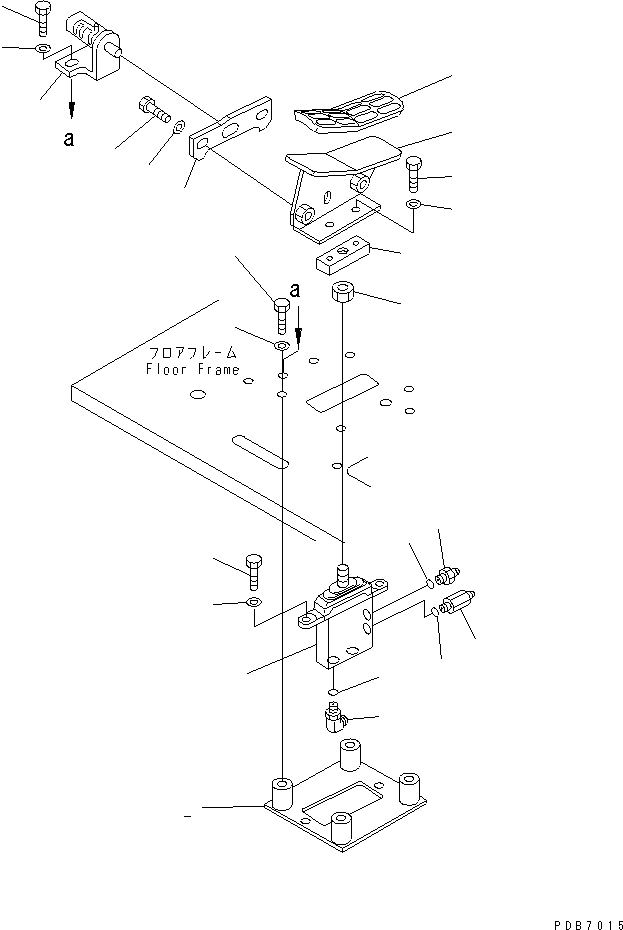 a

a

フロアフレーム
Floor Frame

PDB7015