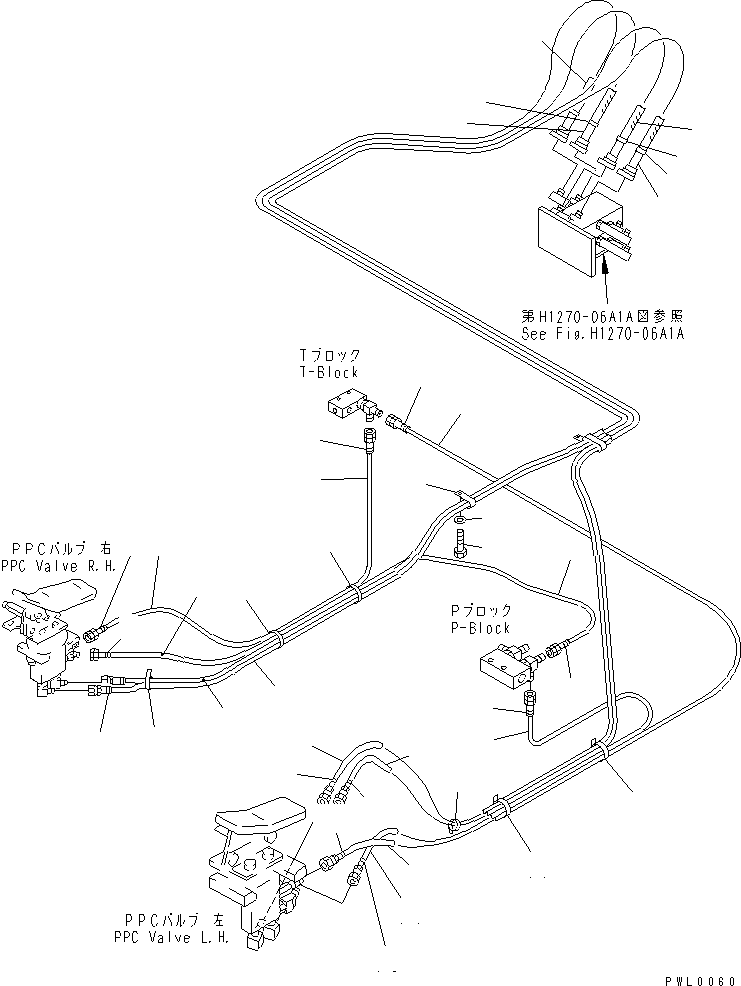 第H1270-06A1A図参照
See Fig.H1270-06A1A

Tブロック
T-Block

PPCバルブ 右
PPC Valve R.H.

Pブロック
P-Block

PPCバルブ 左
PPC Valve L.H.

PWL0060