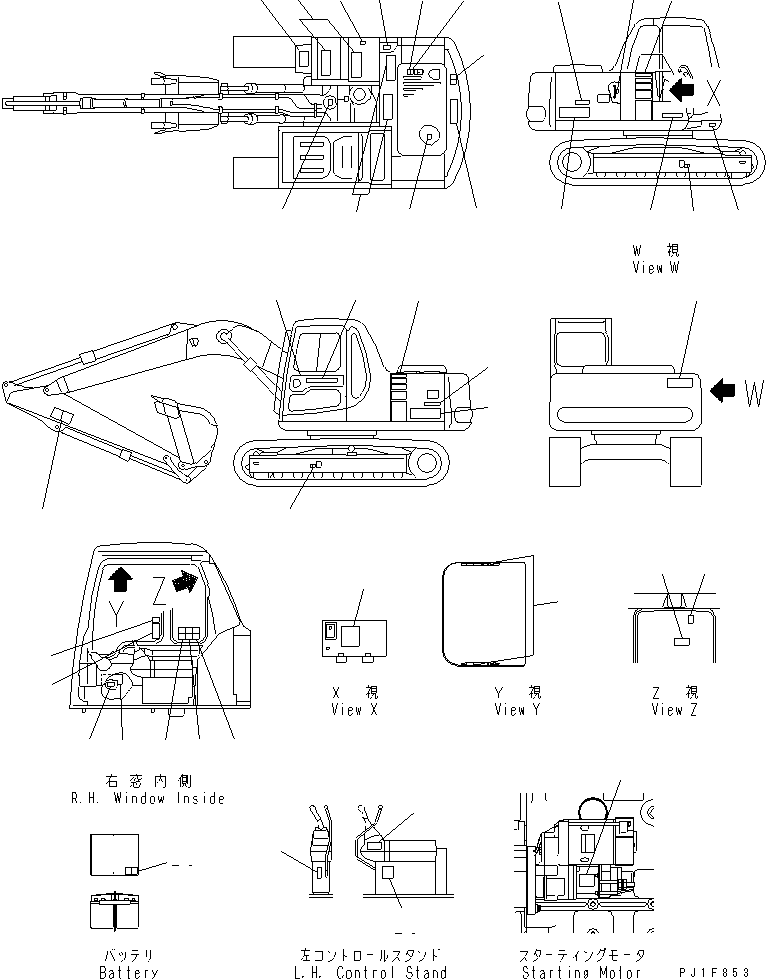 X

W 視
View W

W

Y Z

X 視
View X

Y 視
View Y

Z 視
View Z

右窓内側
R.H. Window Inside

バッテリ
Battery

左コントロールスタンド
L.H. Control Stand

スターティングモータ
Starting Motor

PJ1F853