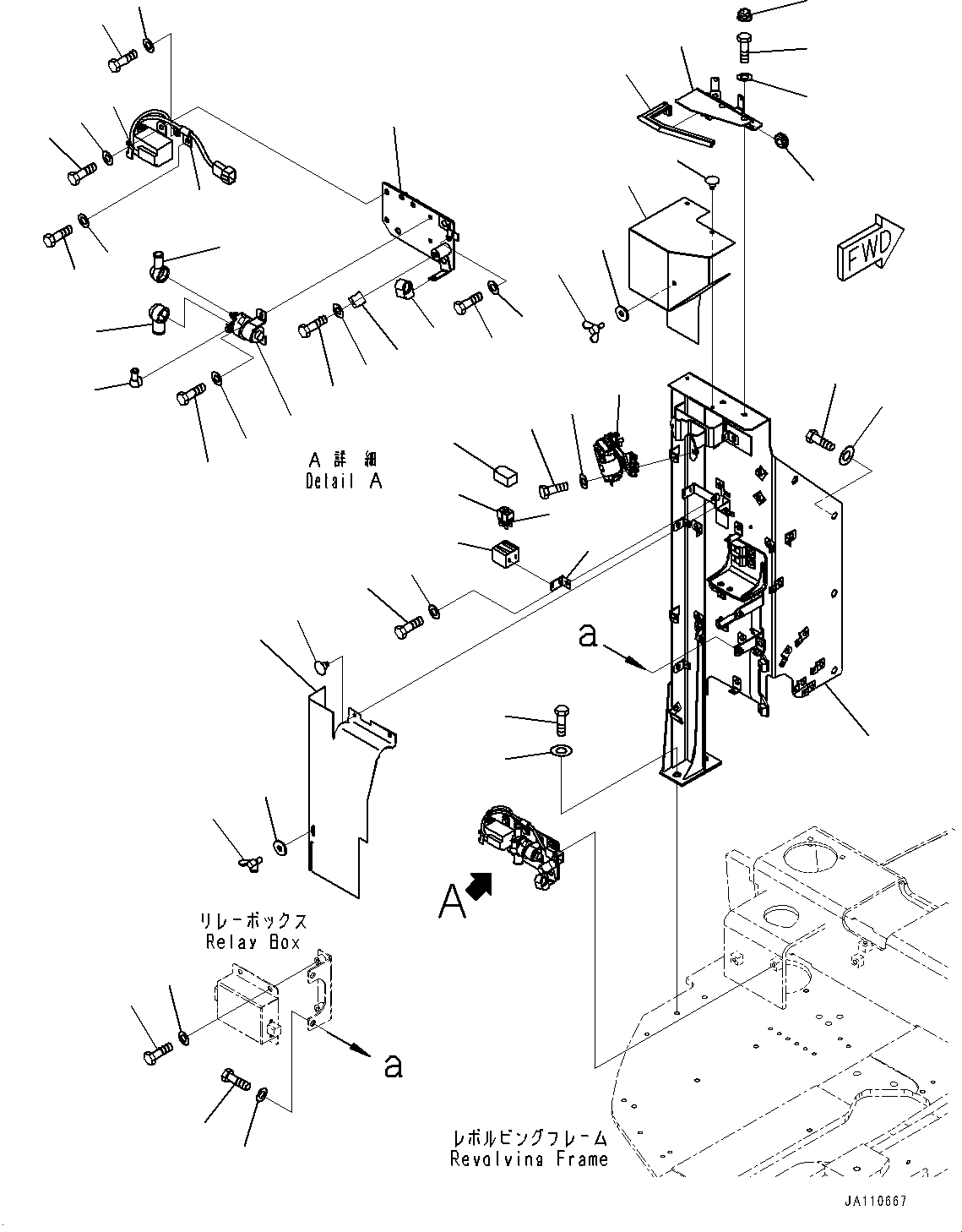 FWD

A 詳 細
Detail A

a

A

リレーボックス
Relay Box

a

レボルビングフレーム
Revolving Frame

JA110667