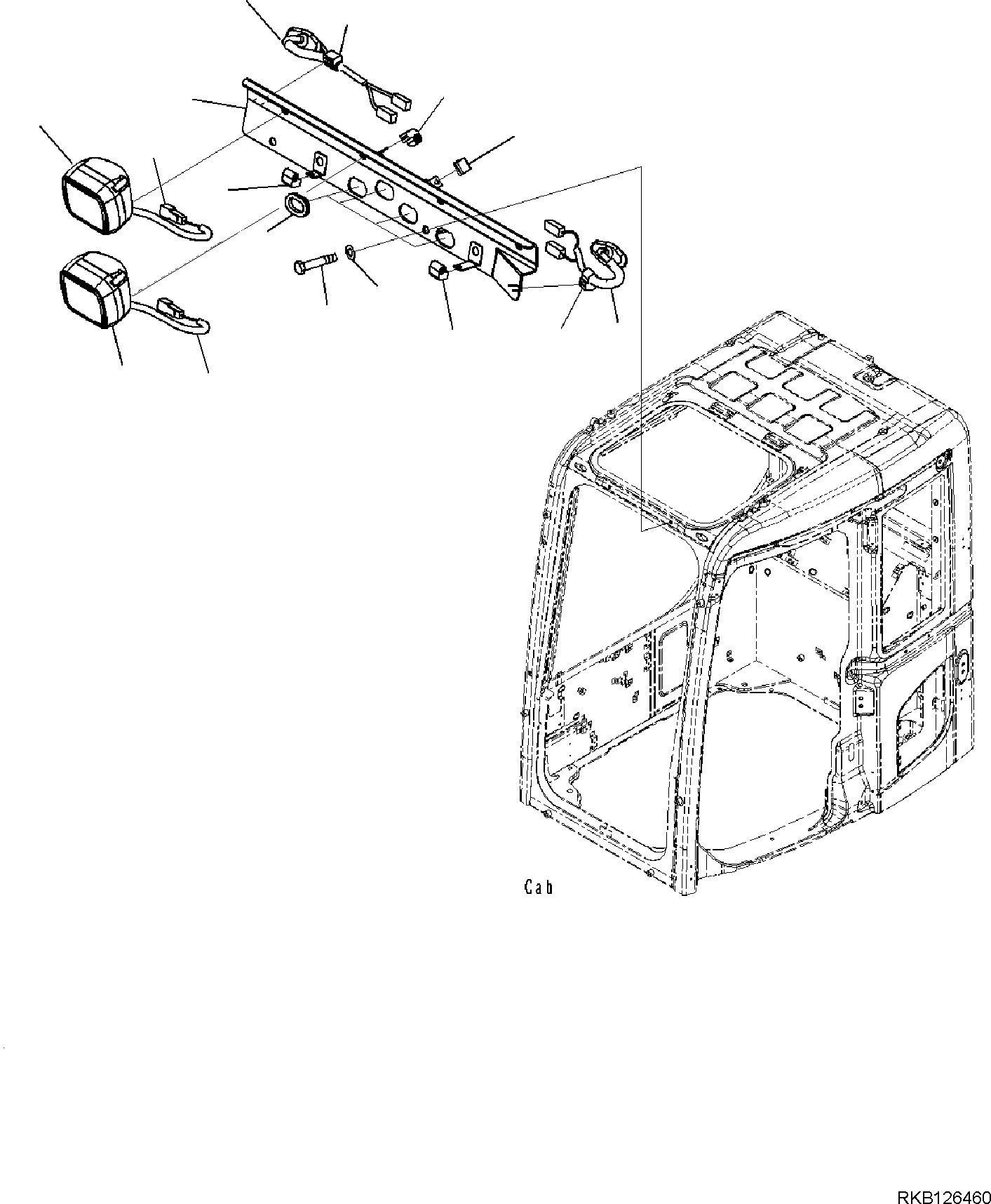 Cab

RKB126460