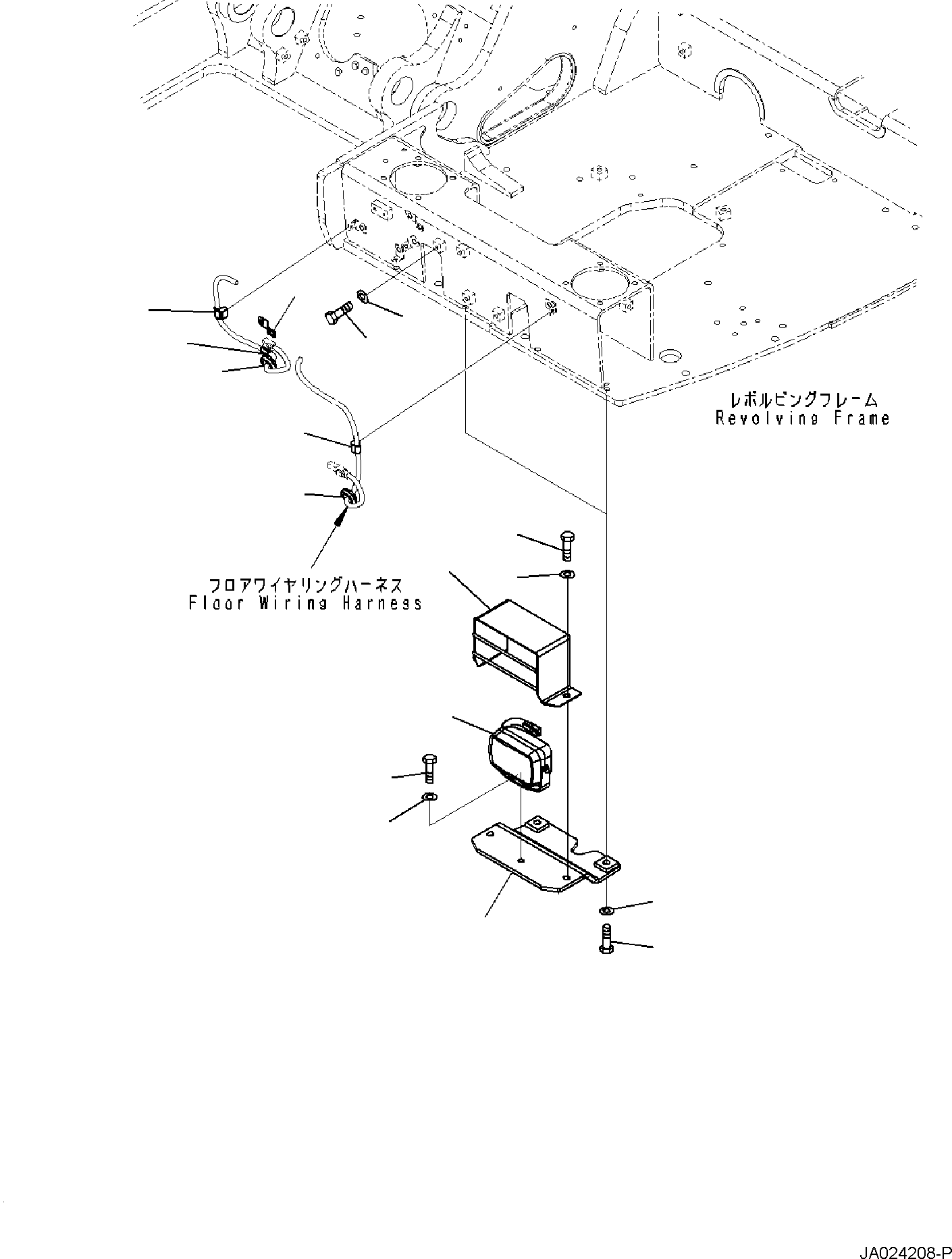 レボルビングフレーム
Revolving Frame

フロアワイヤリングハーネス
Floor Wiring Harness

JA024208-P