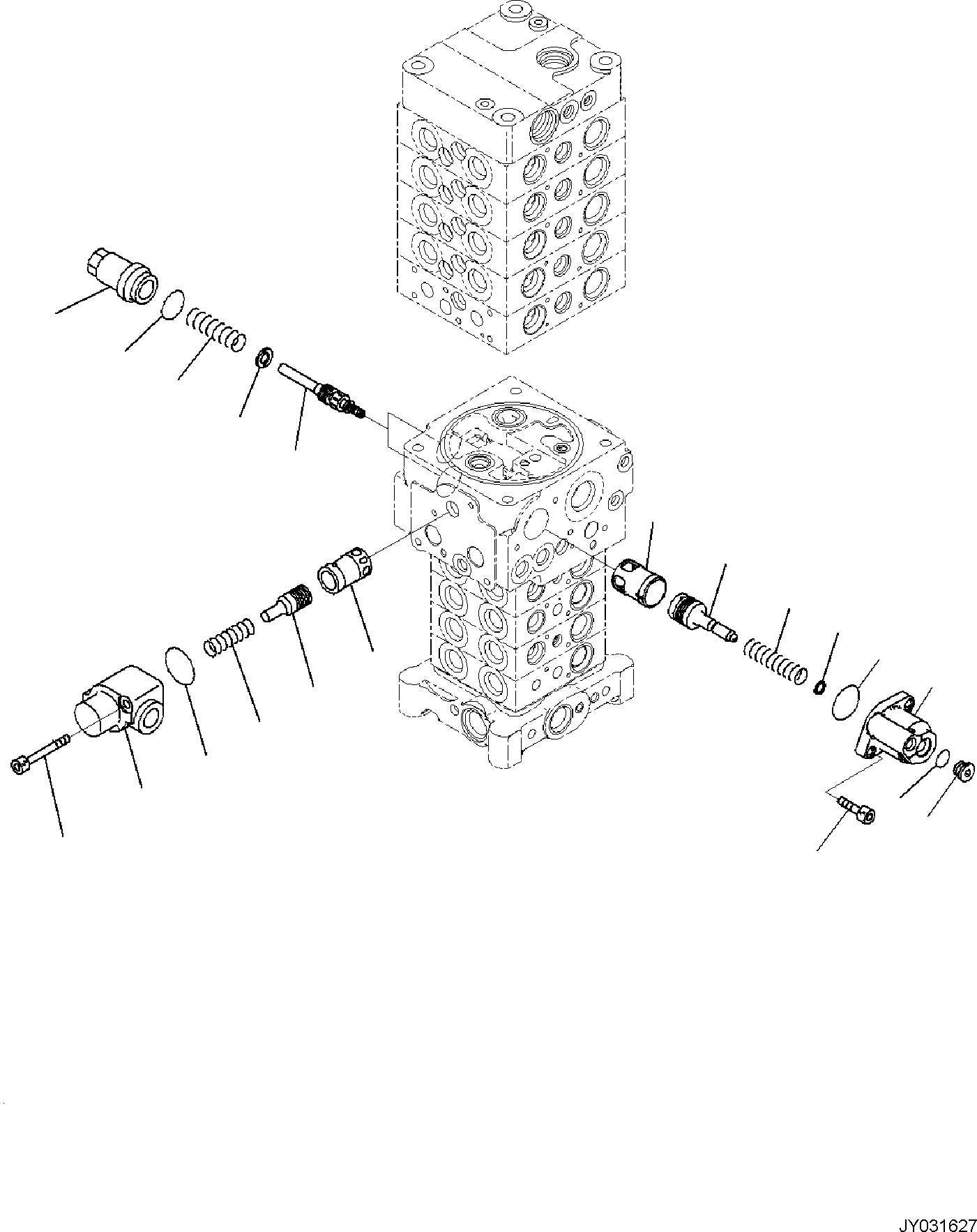 JY031627