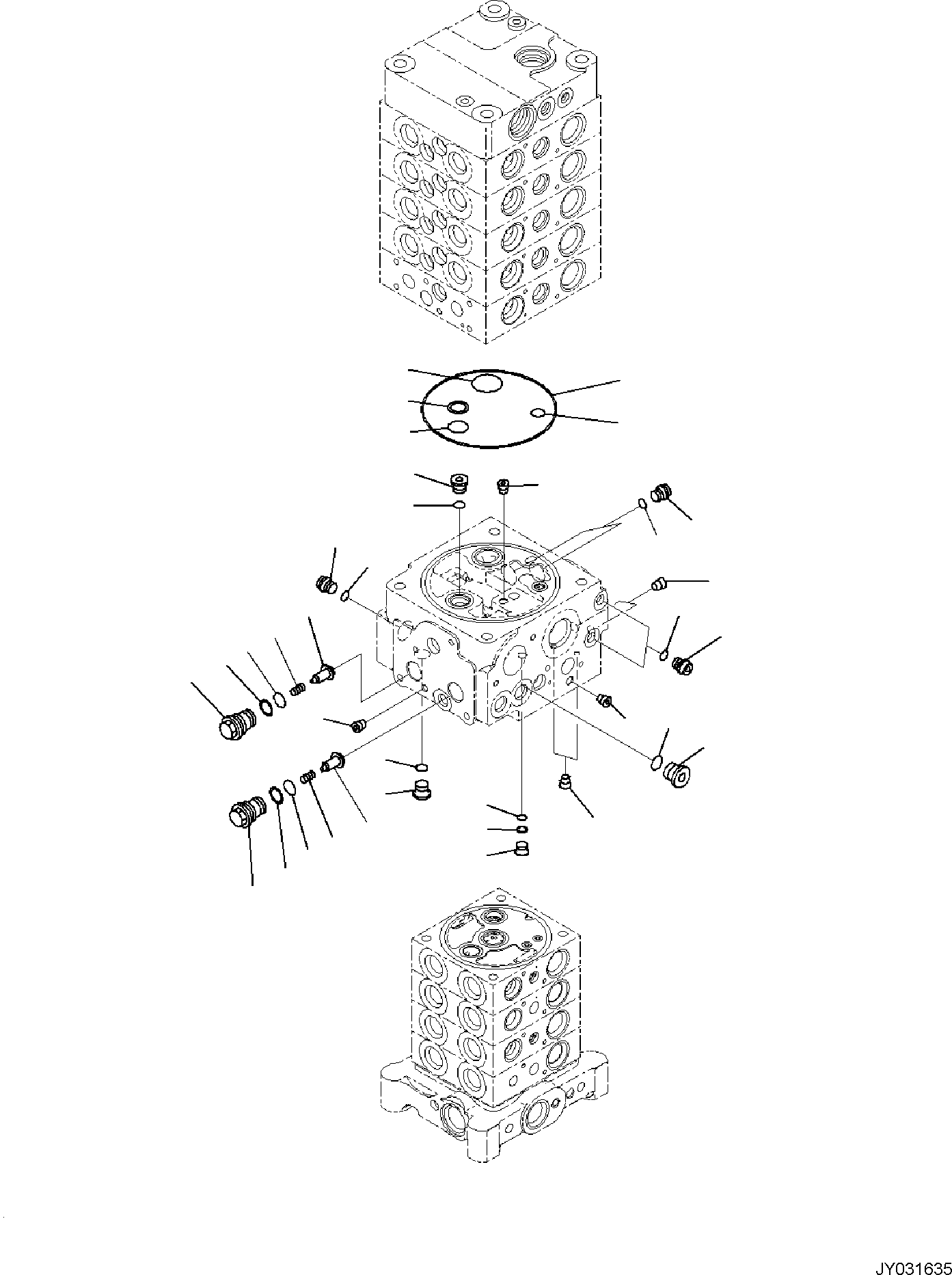 JY031635