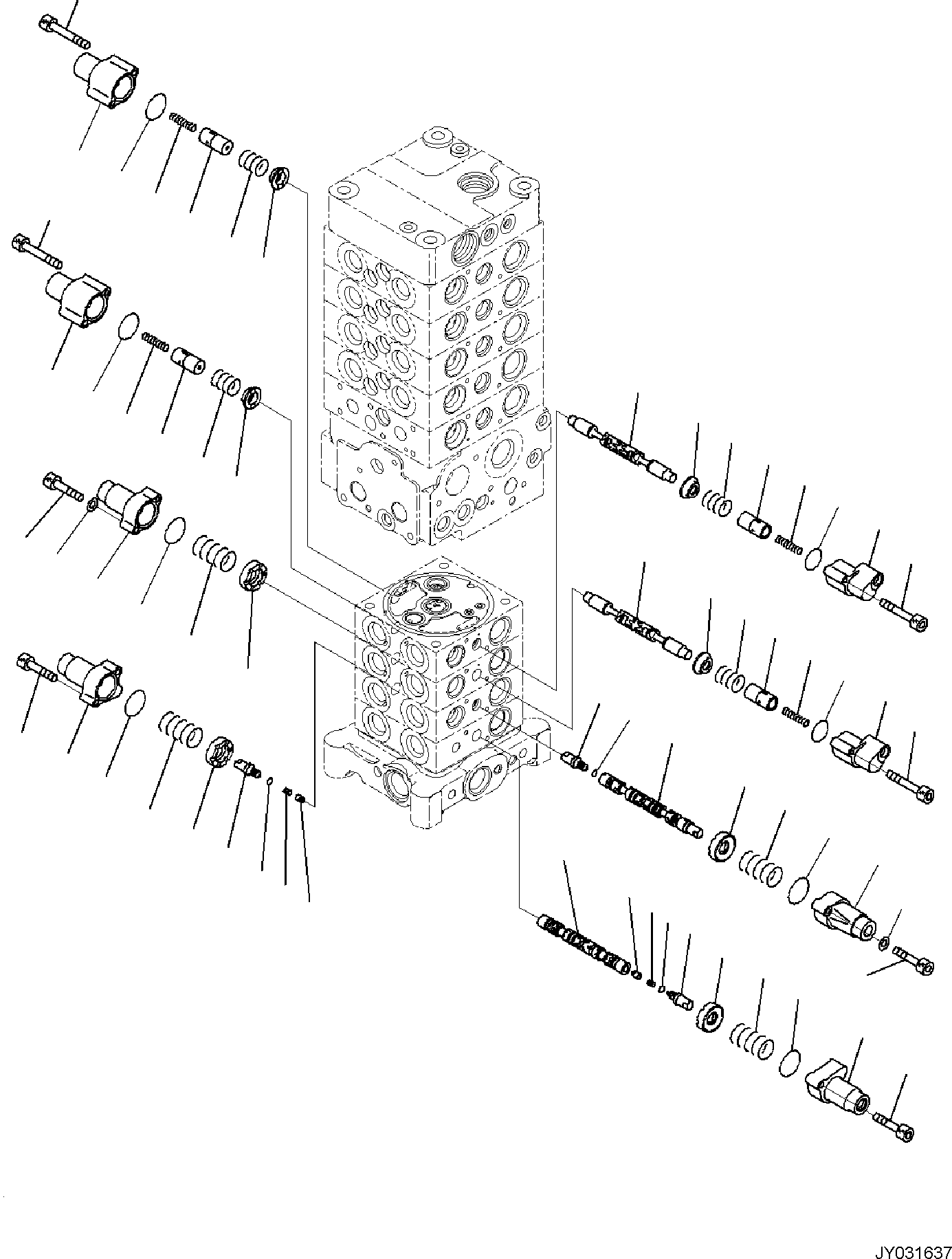 JY031637