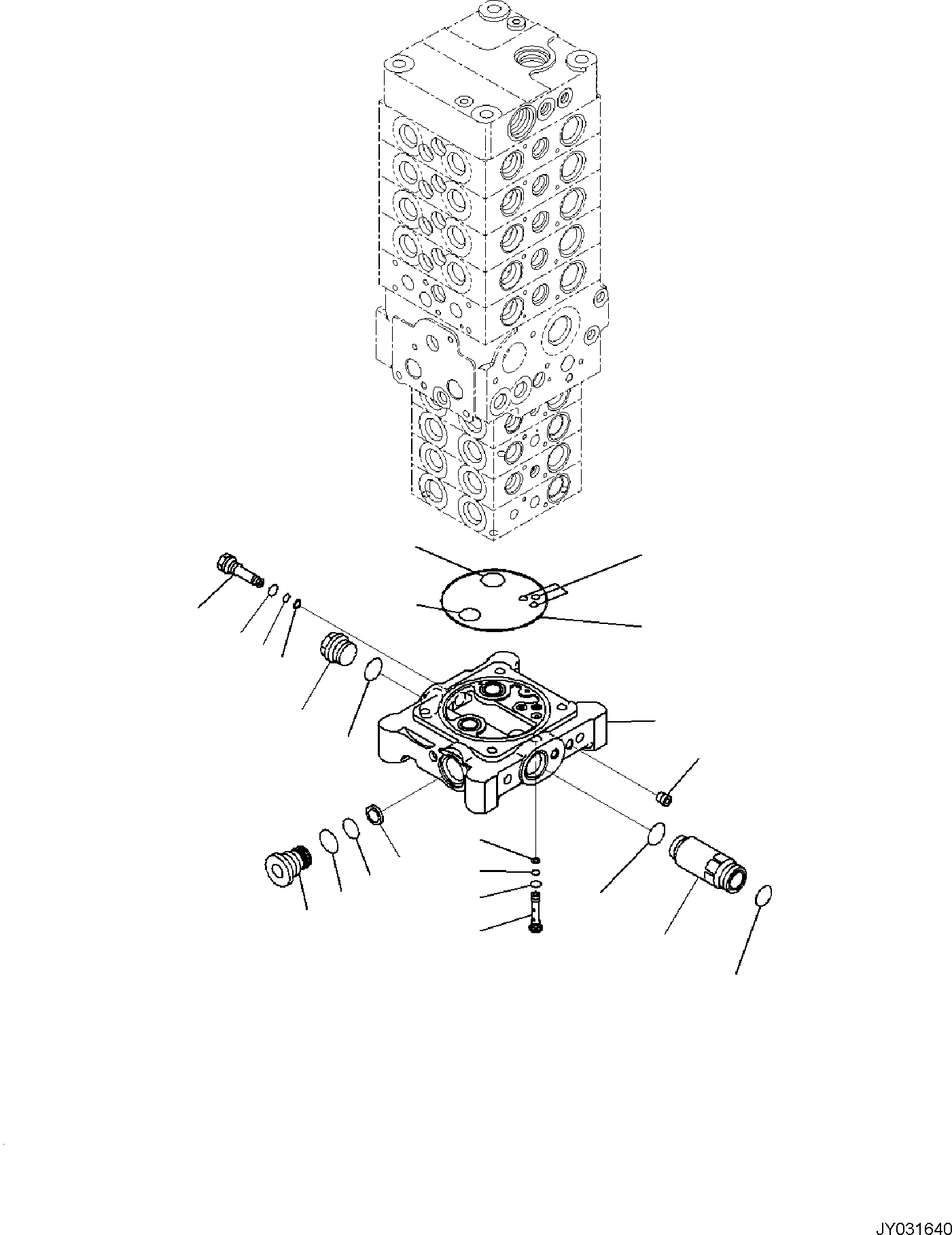 JY031640