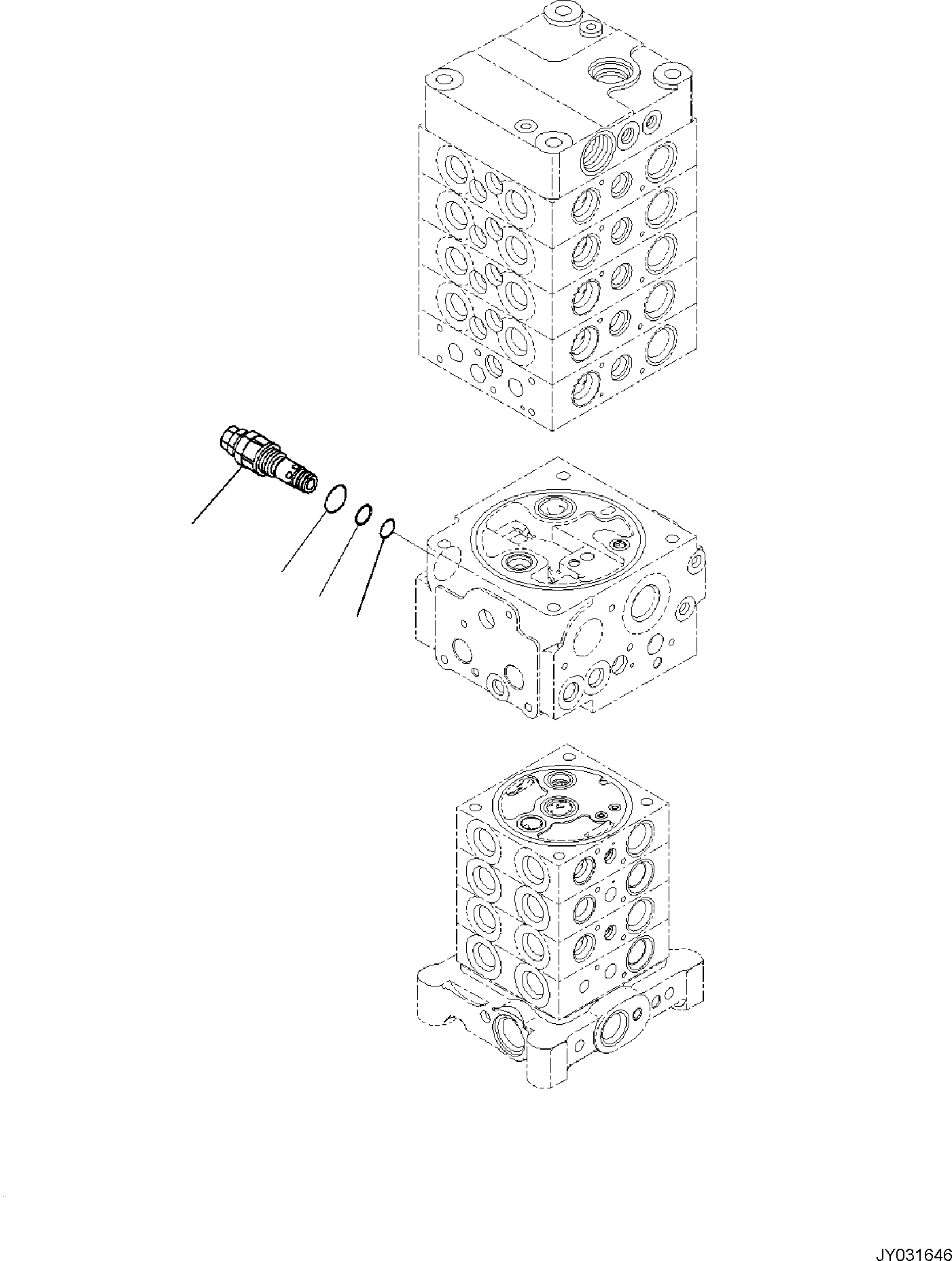 JY031646