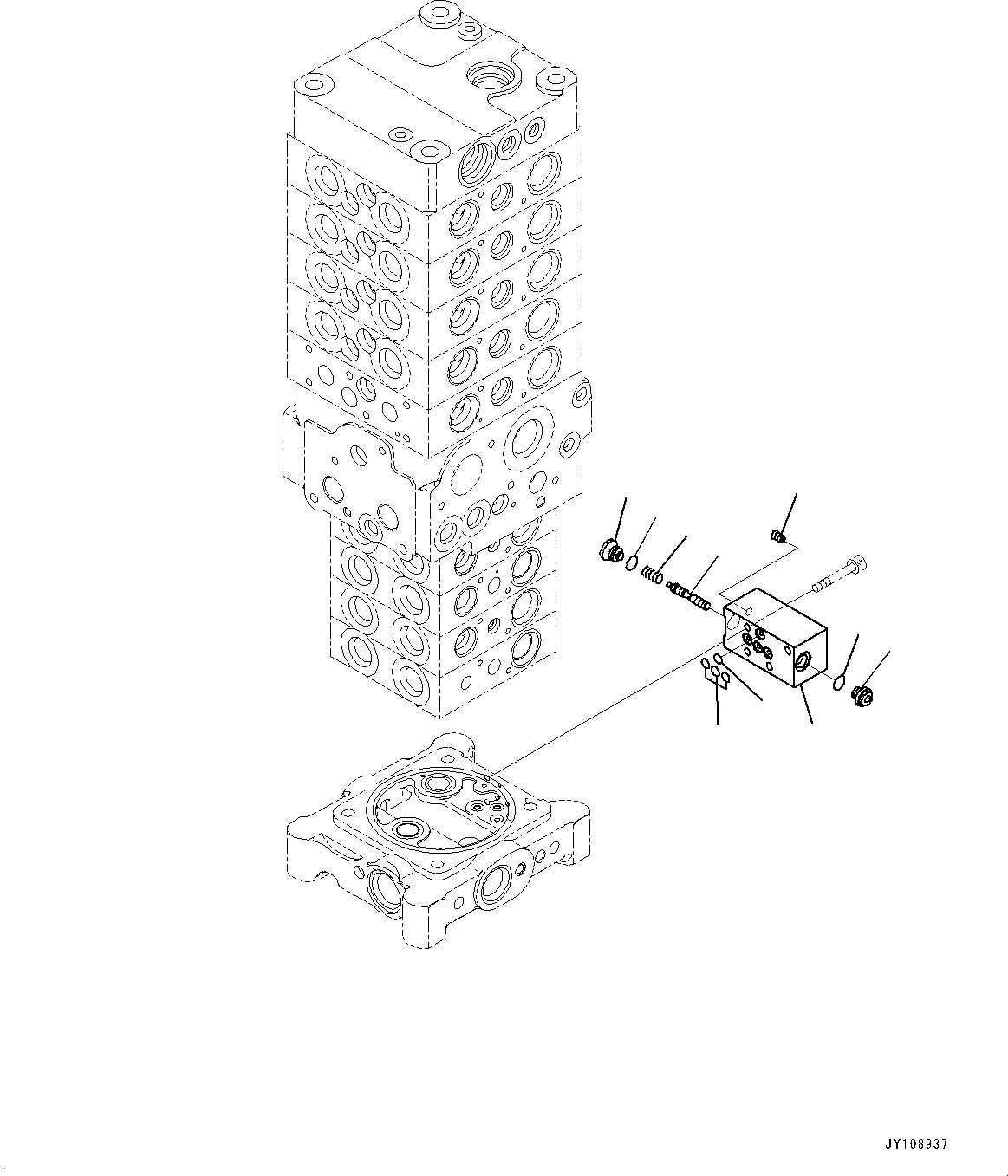 JY108937