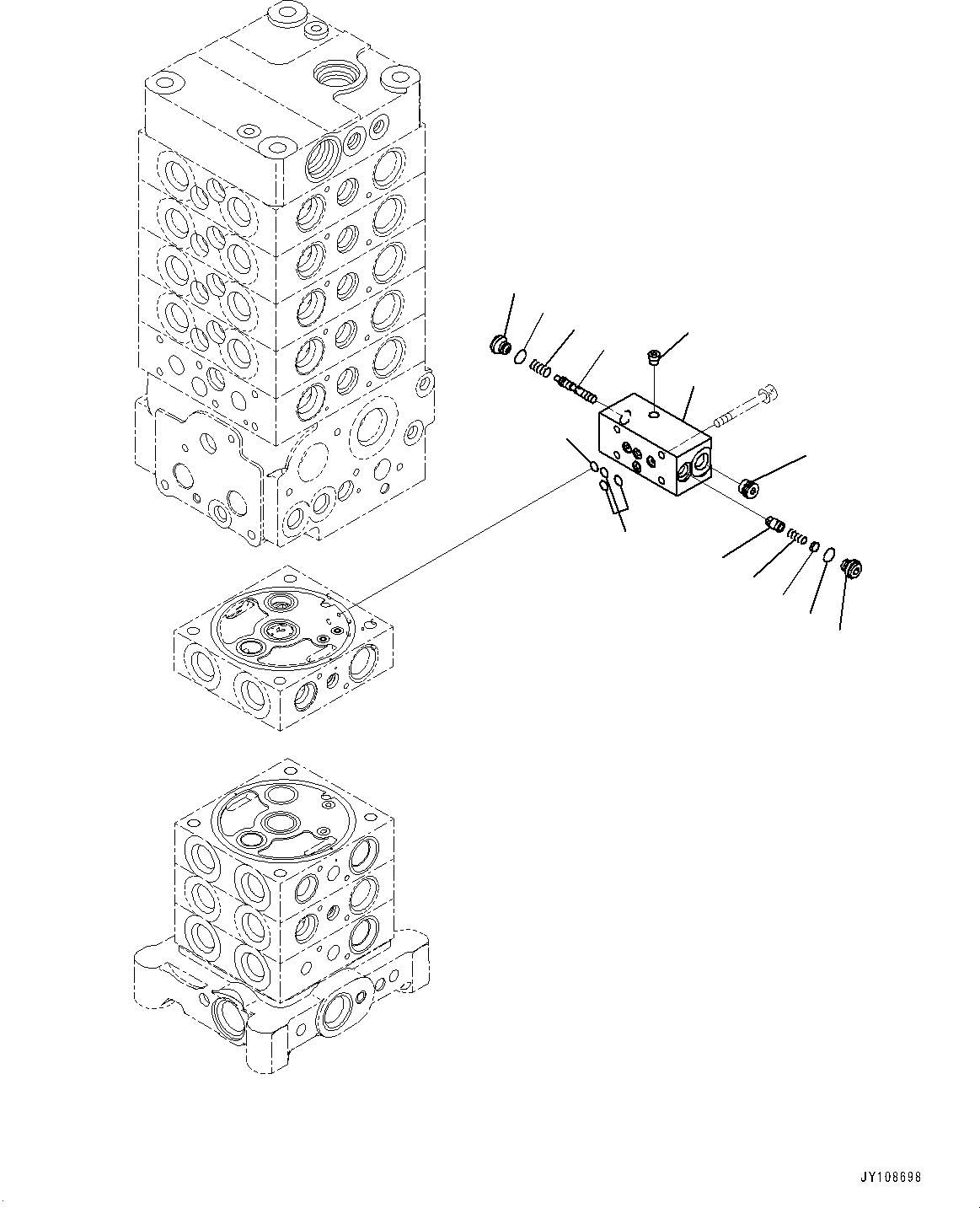 JY108698