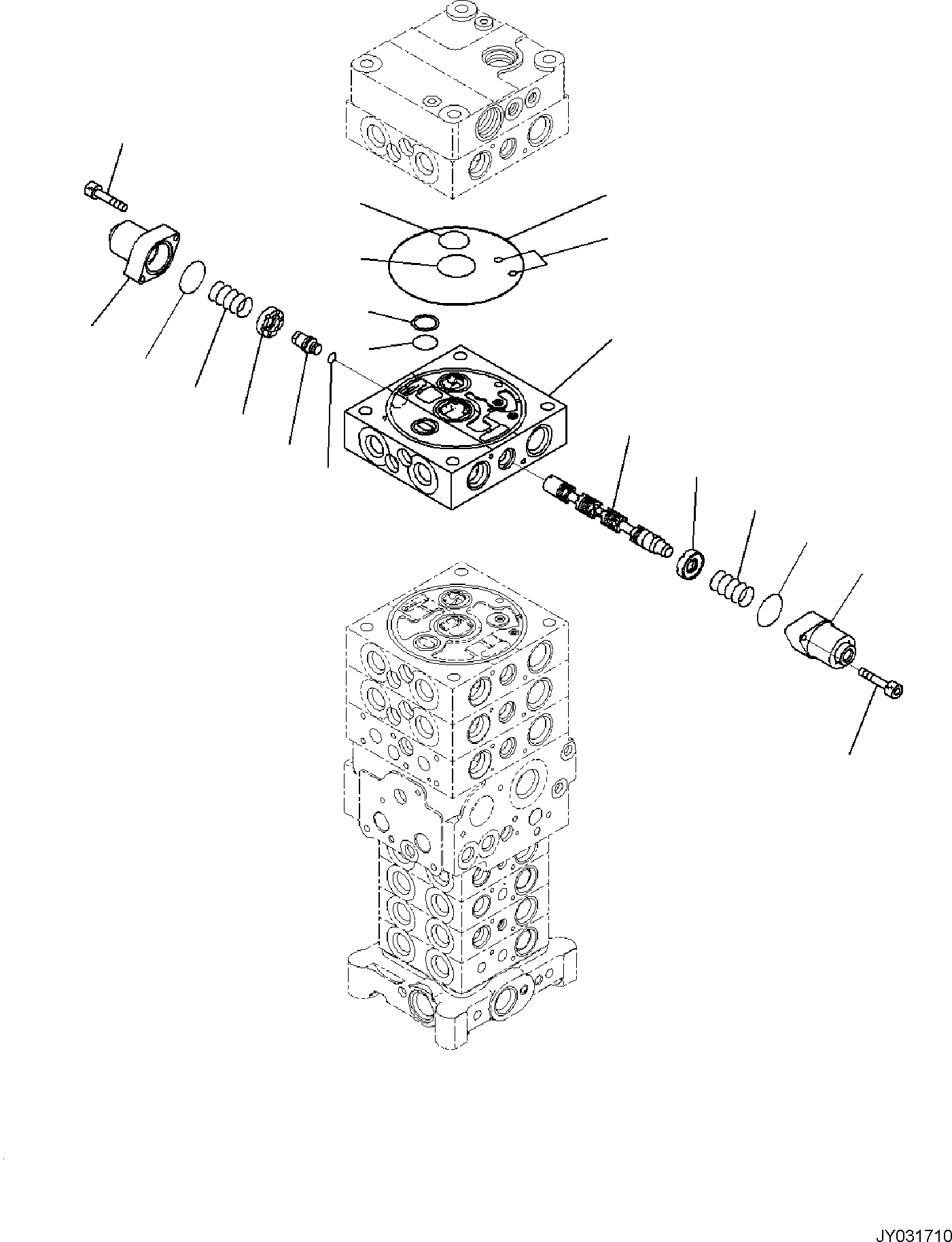 JY031710