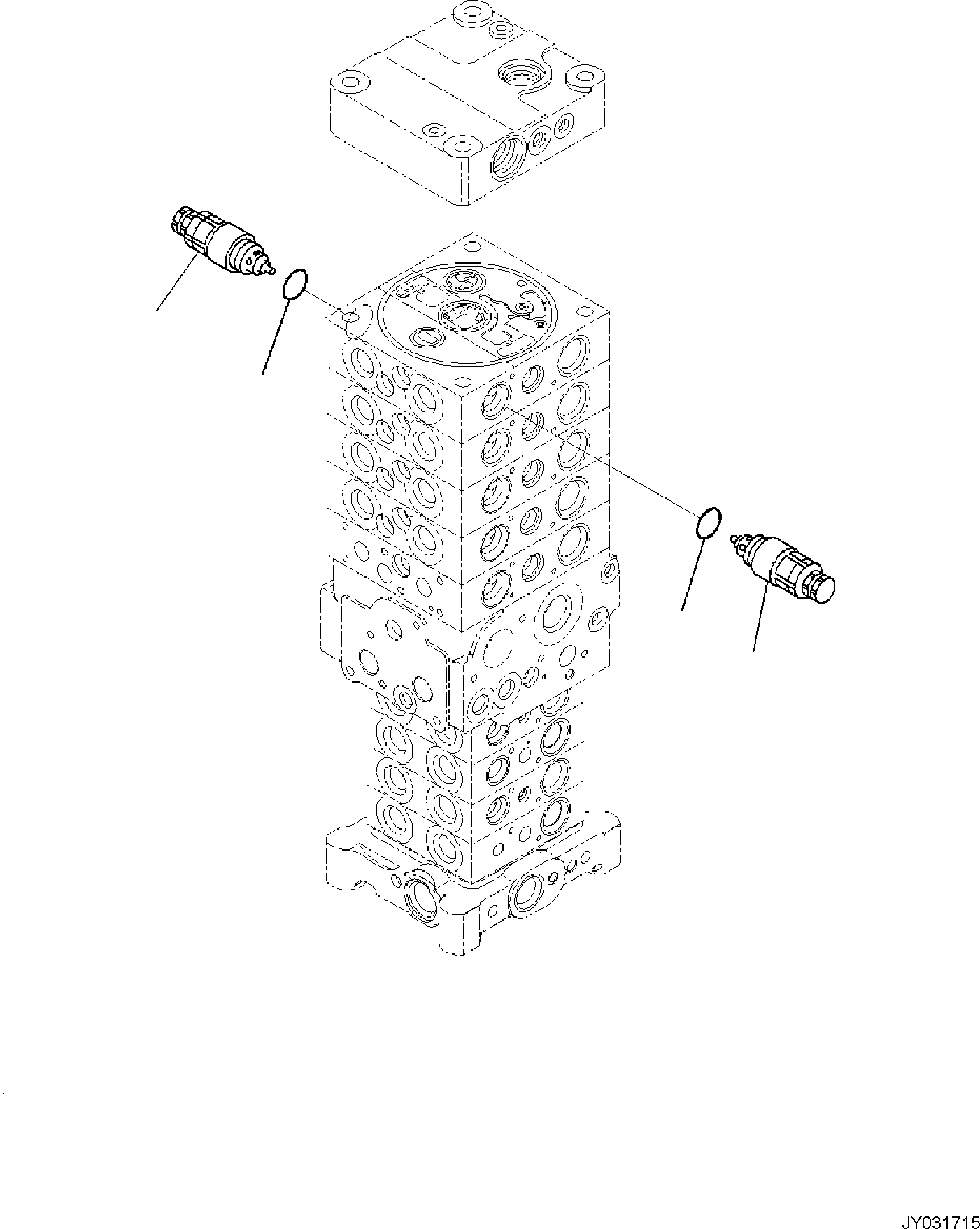 JY031715