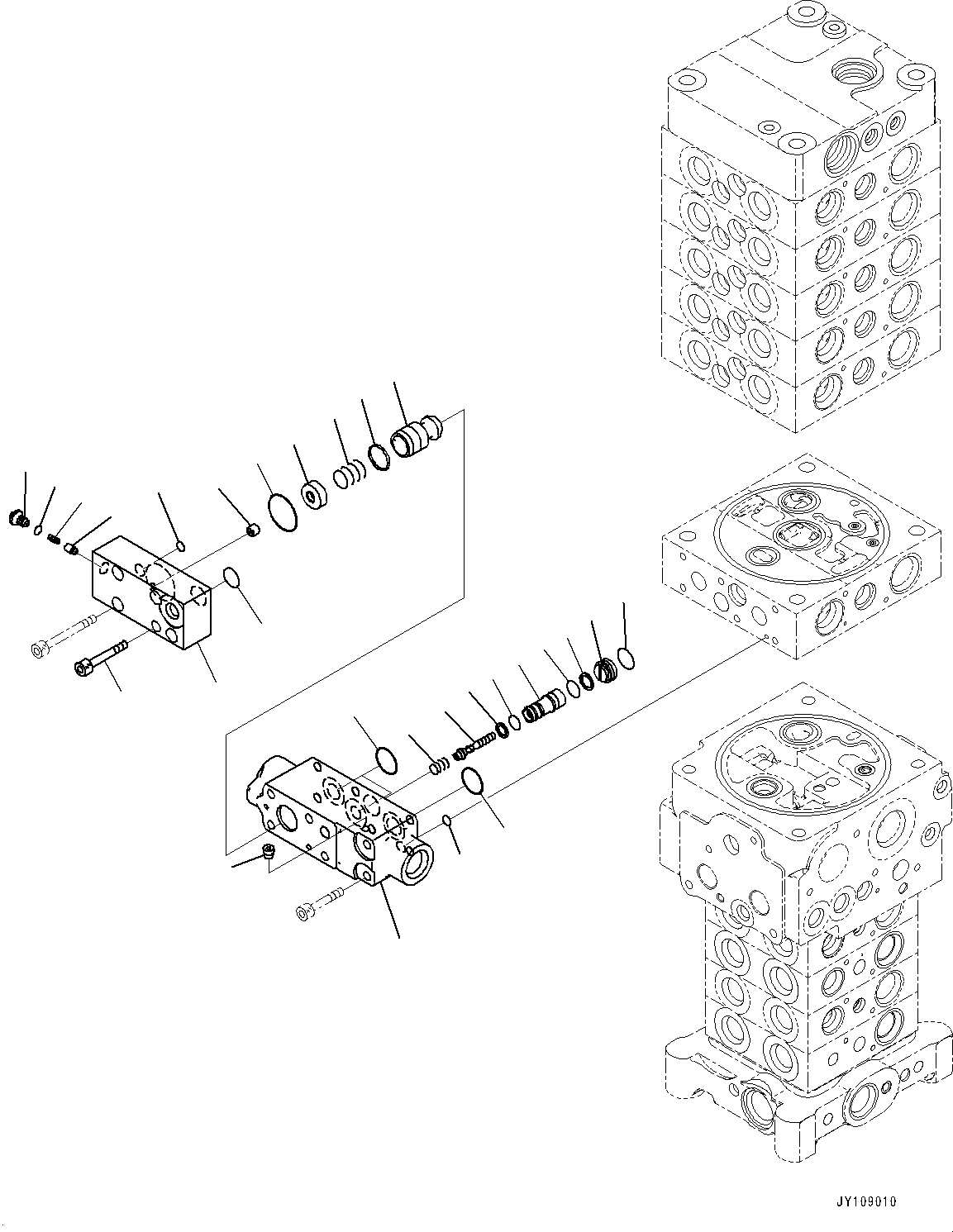 JY109010