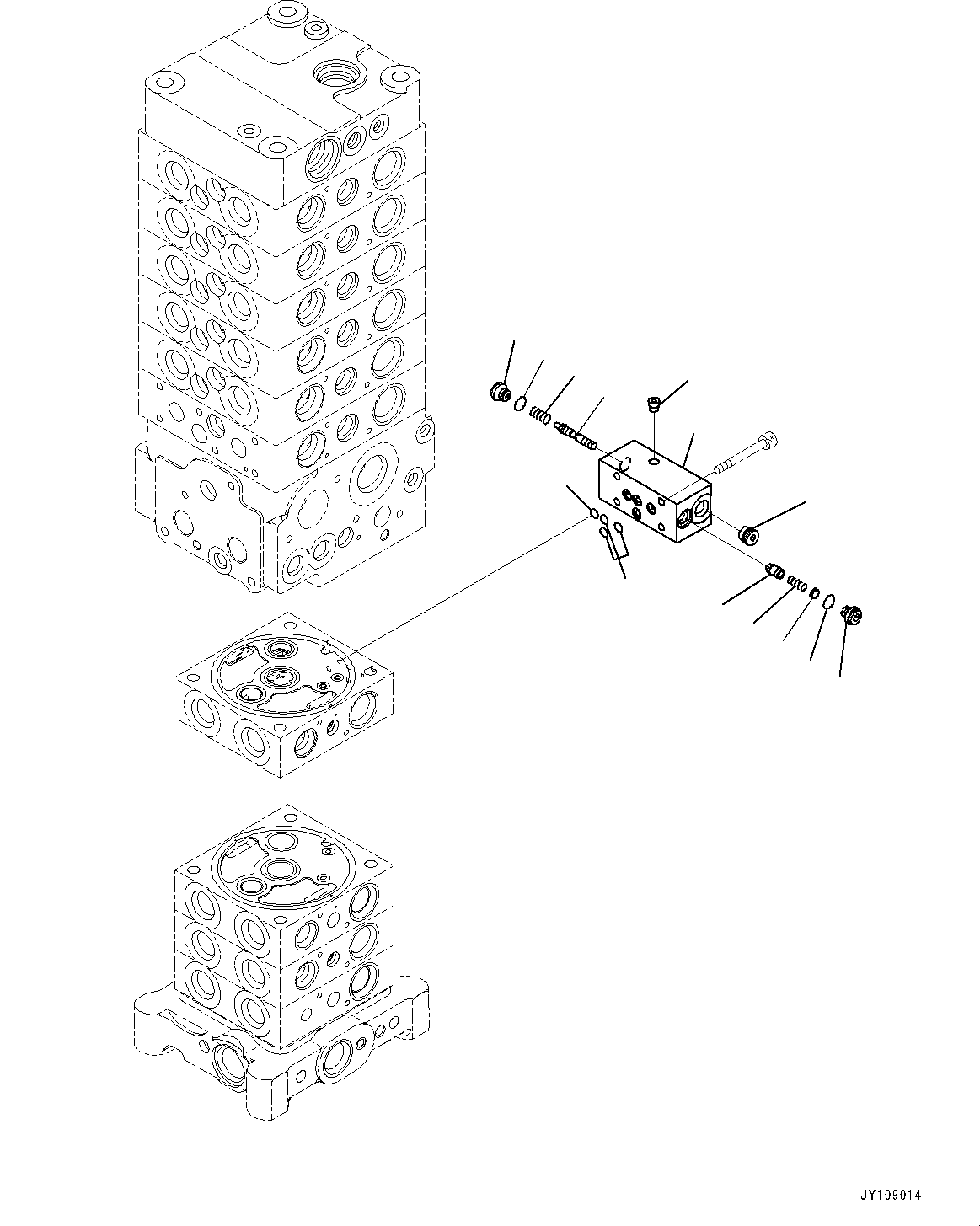 JY109014