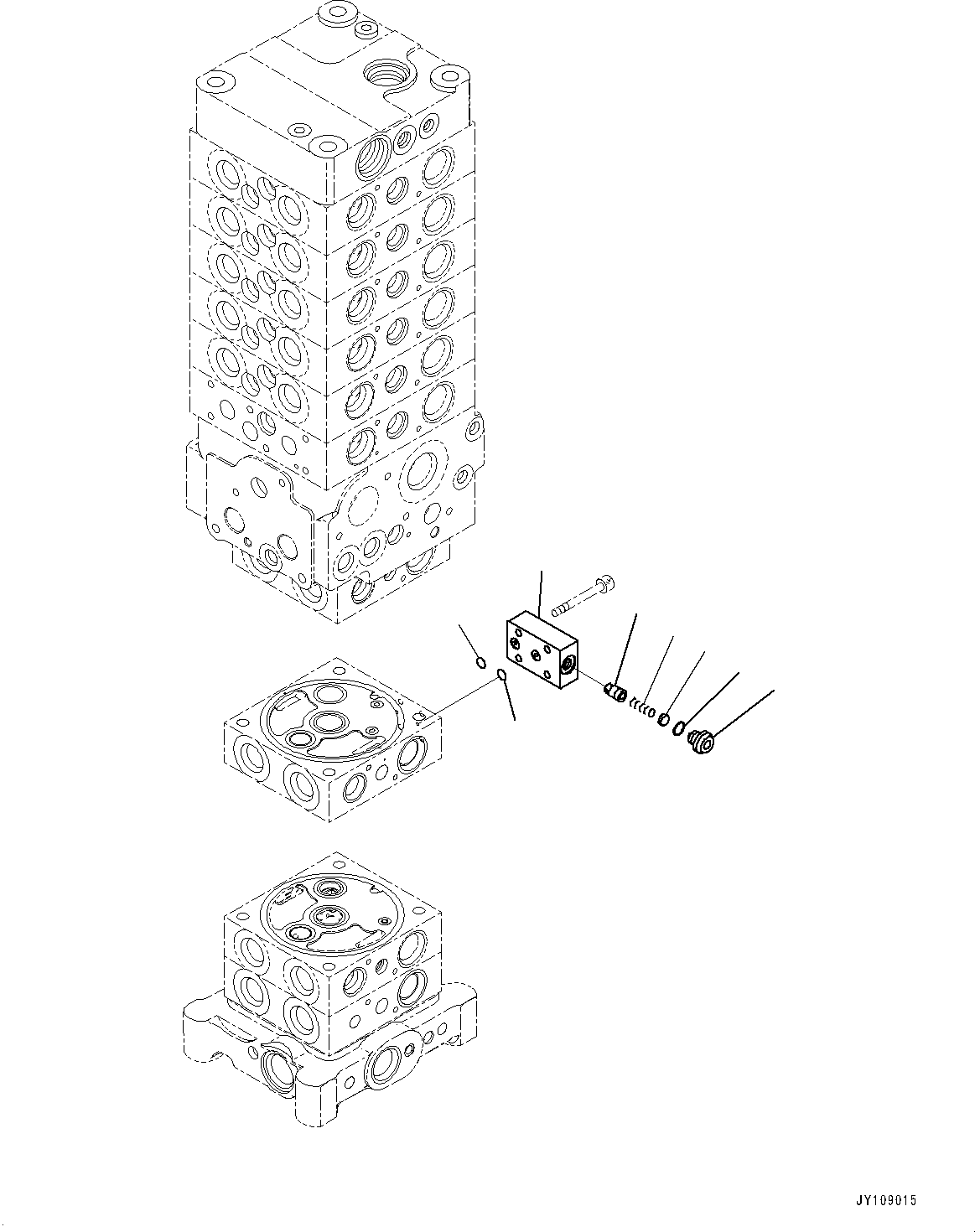 JY109015