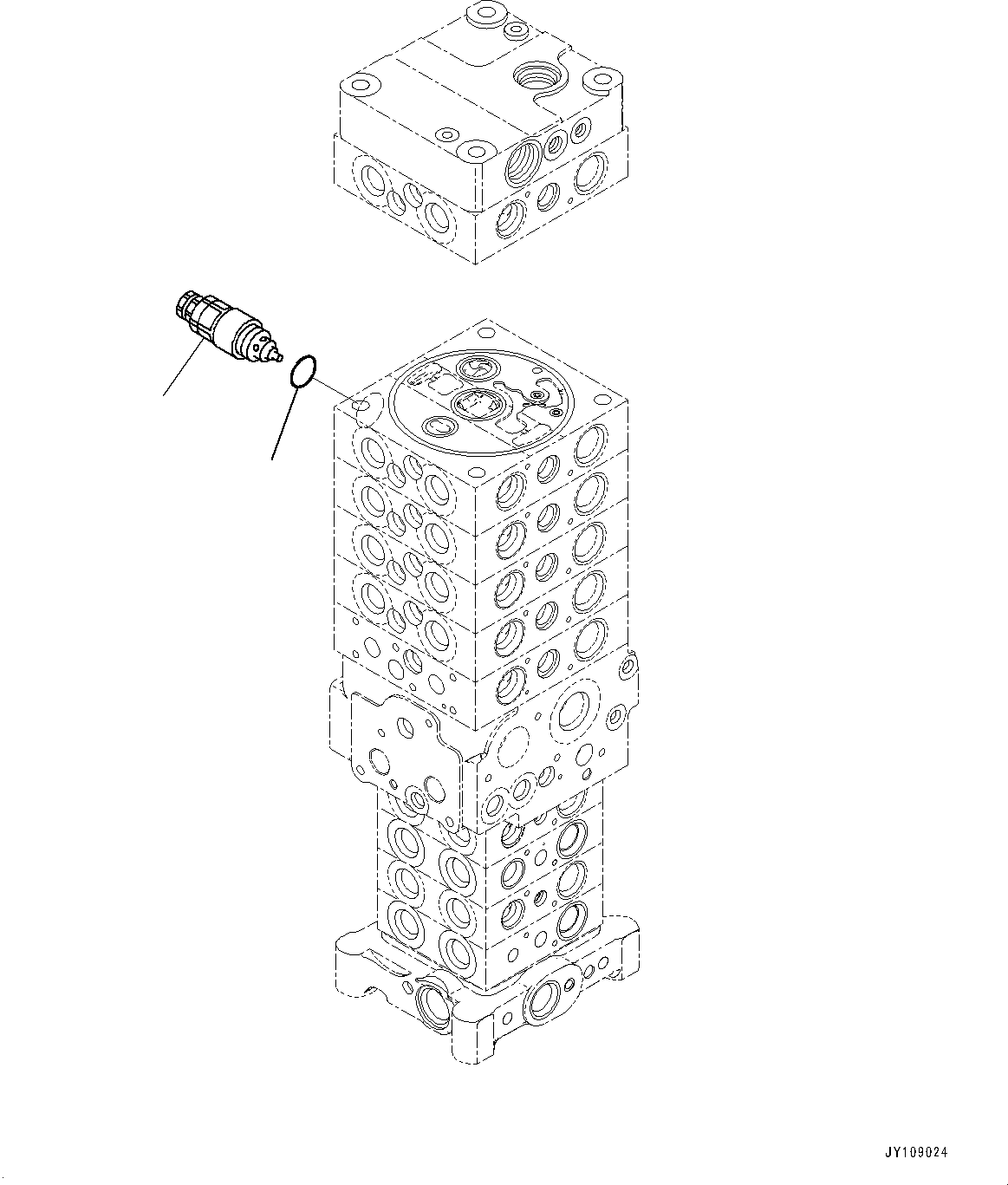 JY109024