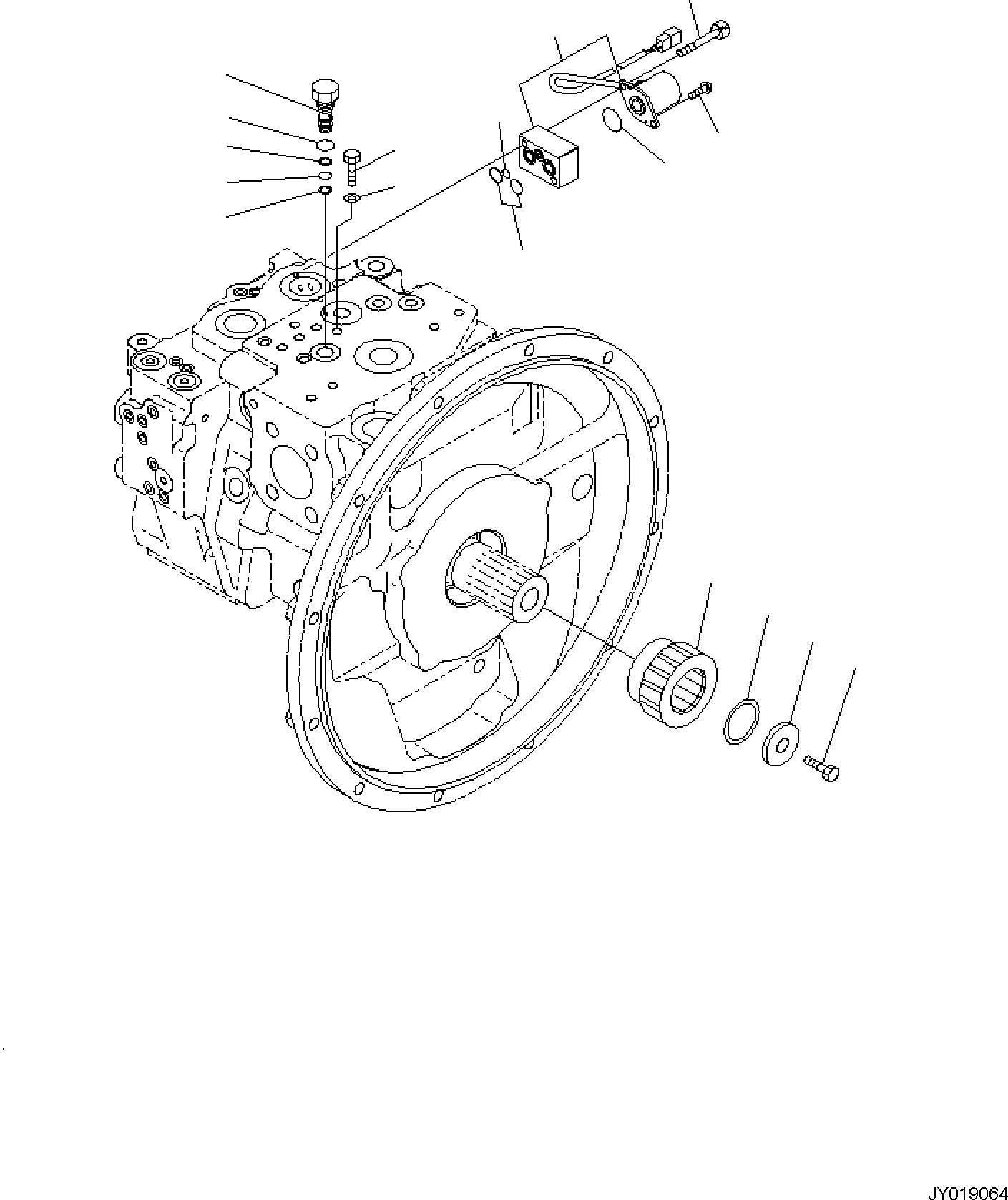 JY019064