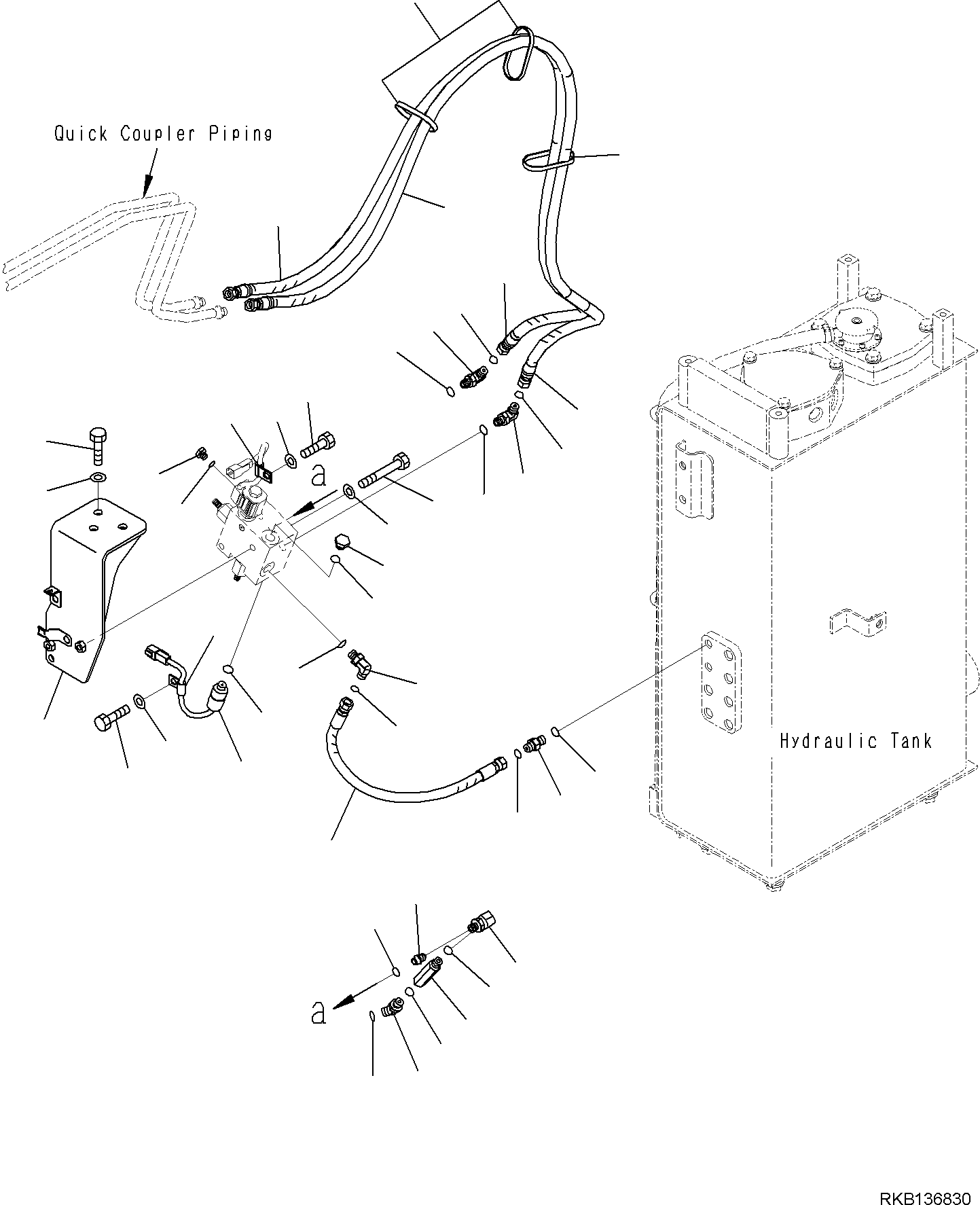 Quick Coupler Piping

a

Hydraulic Tank

a

RKB136830