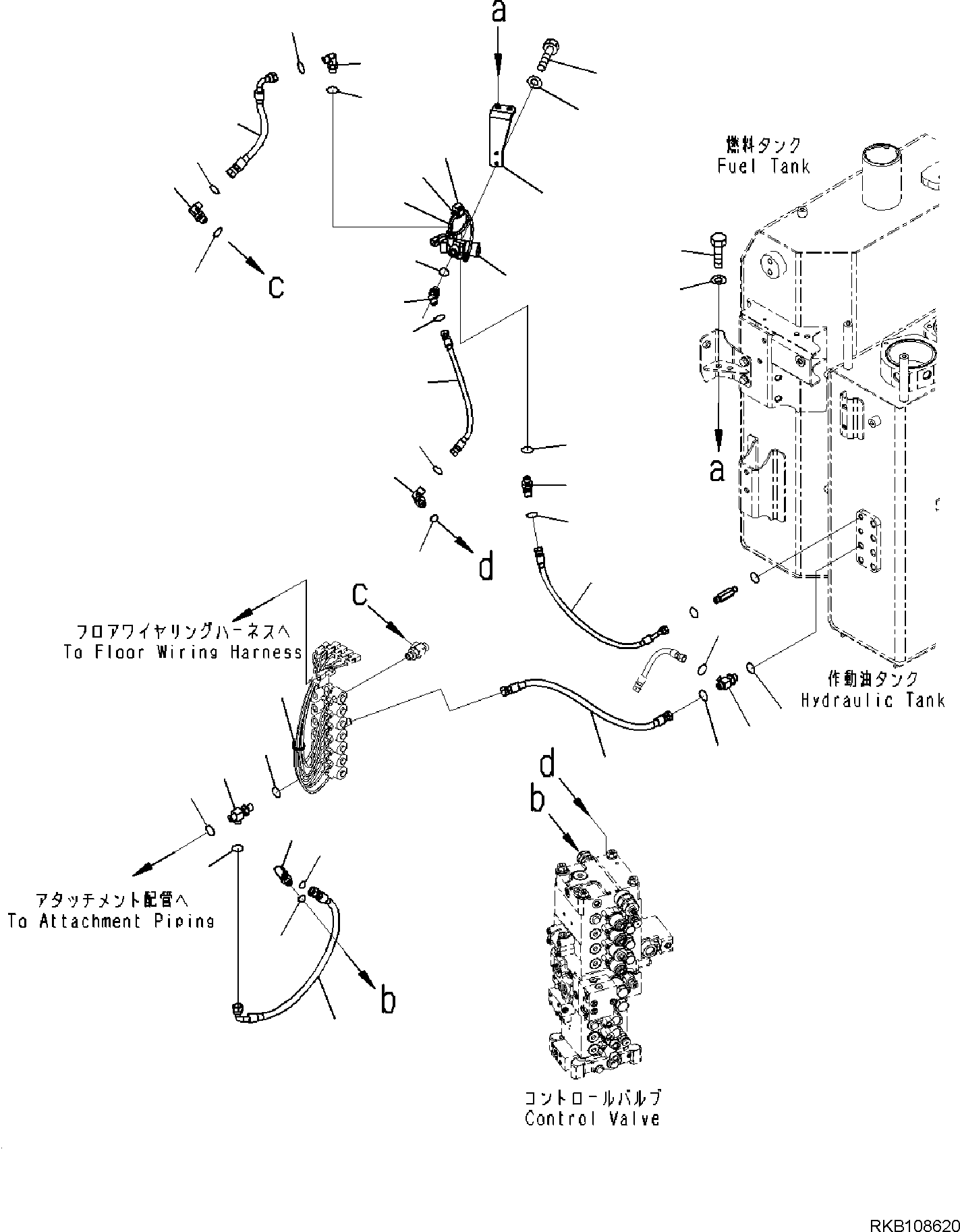 a

燃料タンク
Fuel Tank

c

a

d

c

フロアワイヤリングハーネスへ
To Floor Wiring Harness

作動油タンク
Hydraulic Tank

d

b

アタッチメント配管へ
To Attachment Piping

b

コントロールバルブ
Control Valve

RKB108620