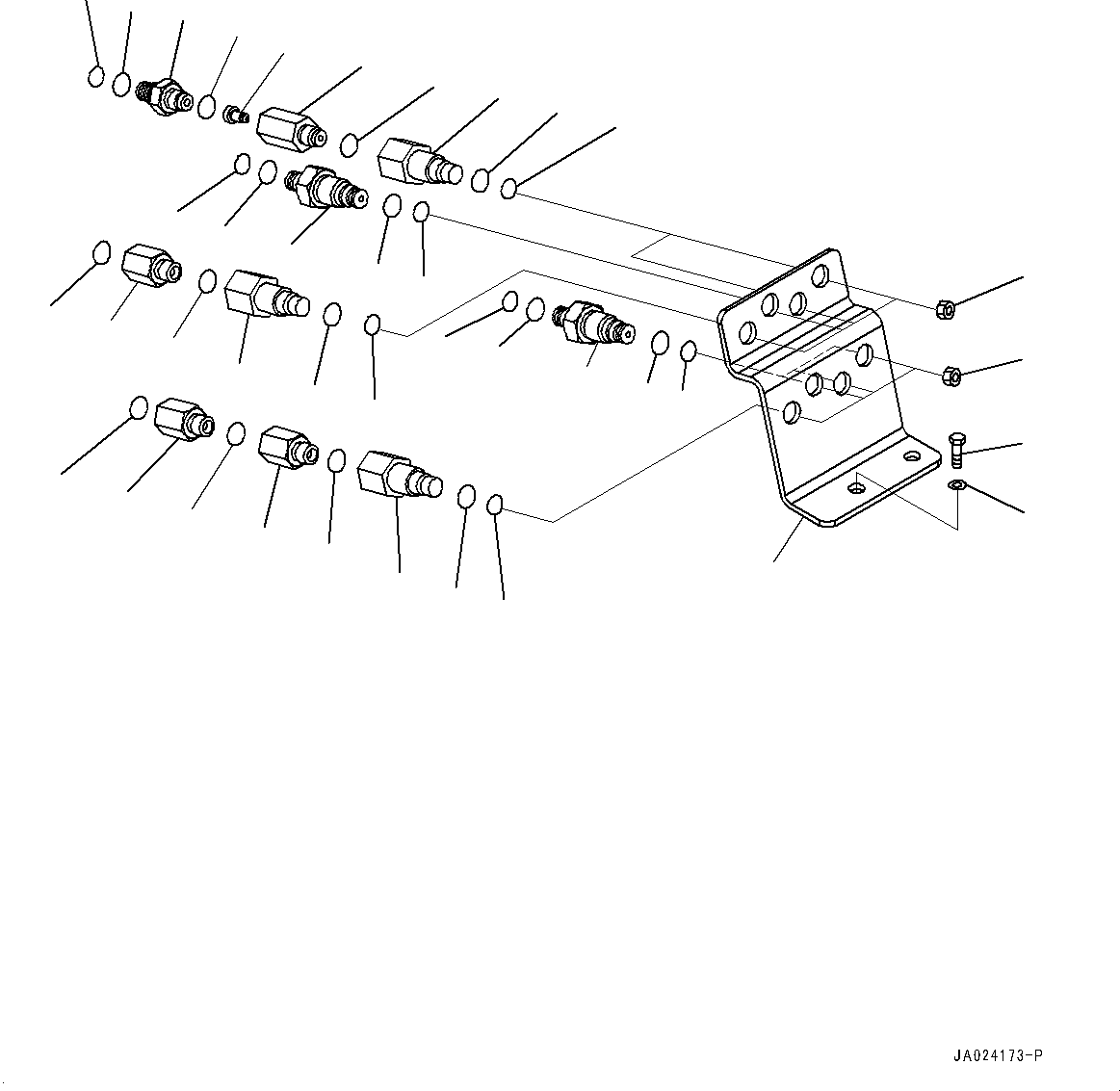 JA024173-P