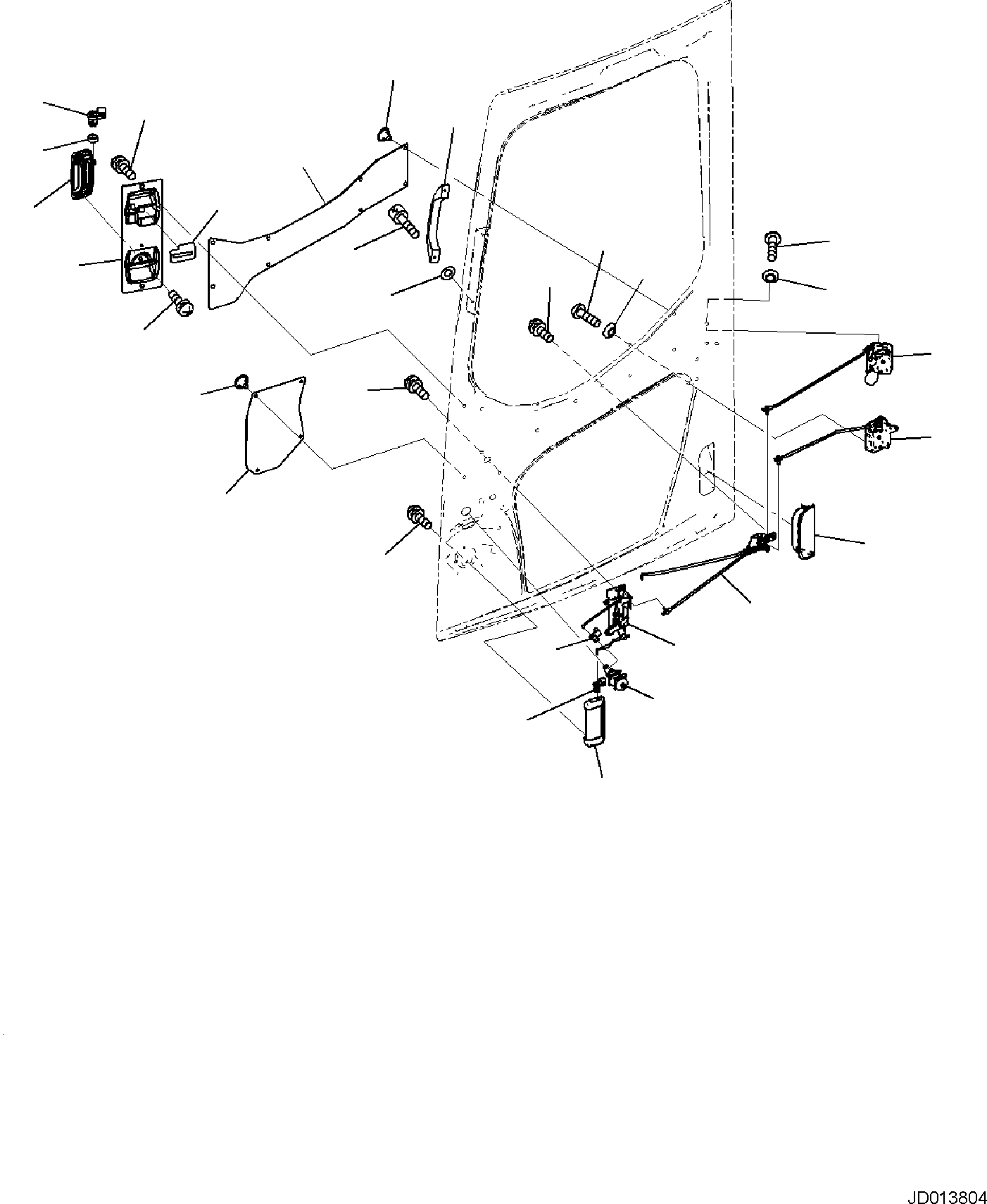 JD013804