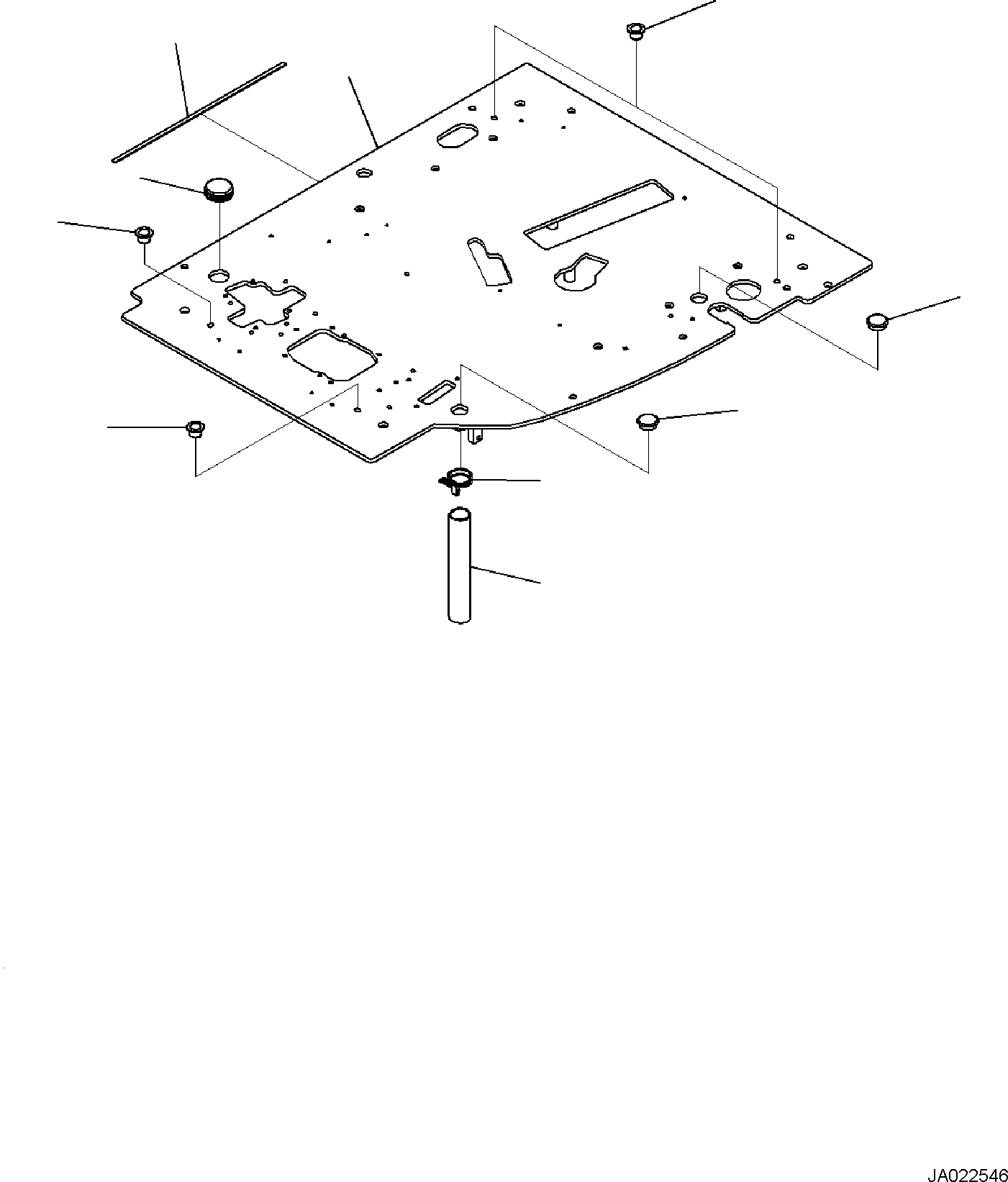 JA022546