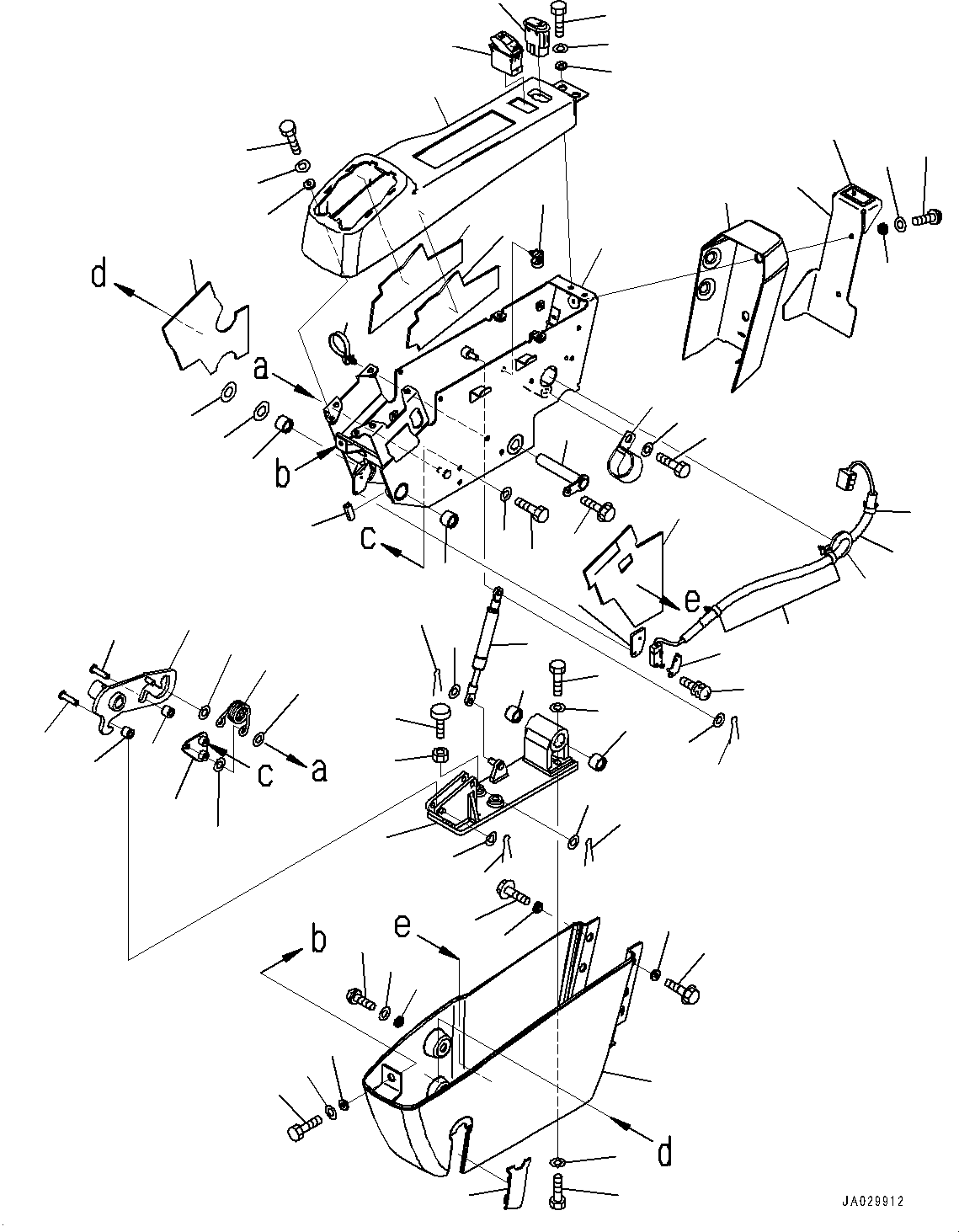 d
a
b
c
e
c
a
b
e
d
JA029912