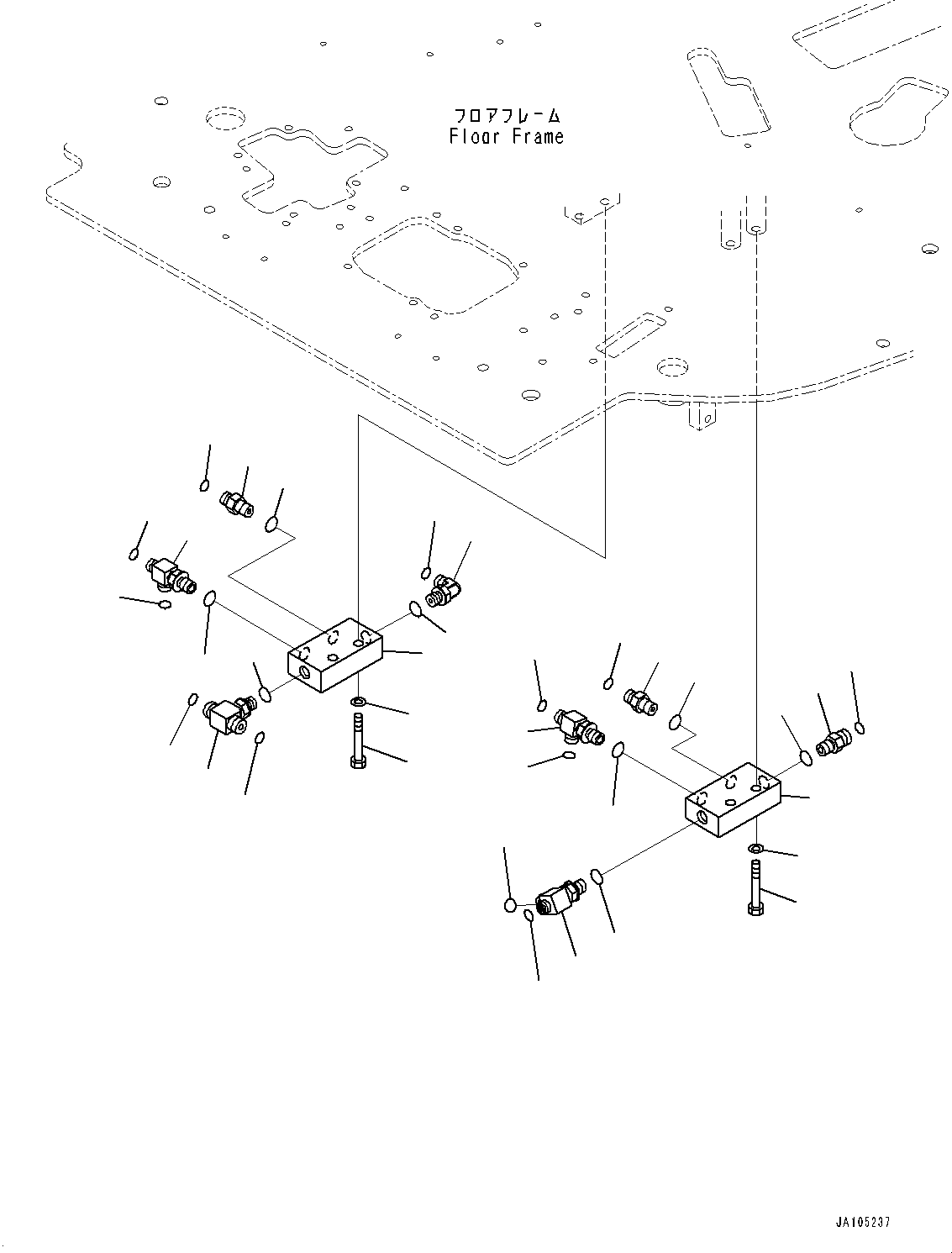 フロアフレーム
Floor Frame

JA105237