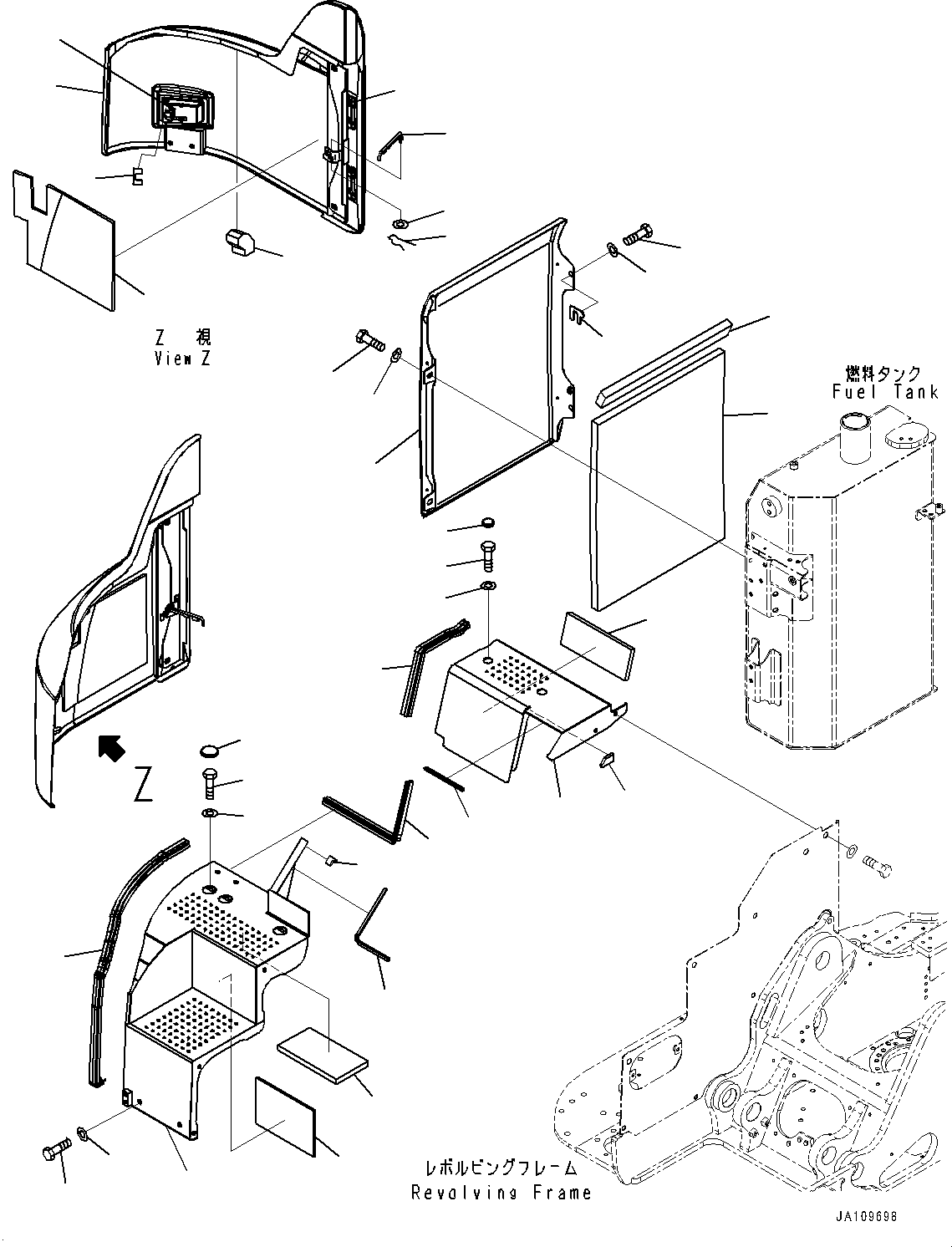 Z 視
View Z

燃料タンク
Fuel Tank

Z

レボルビングフレーム
Revolving Frame

JA109698