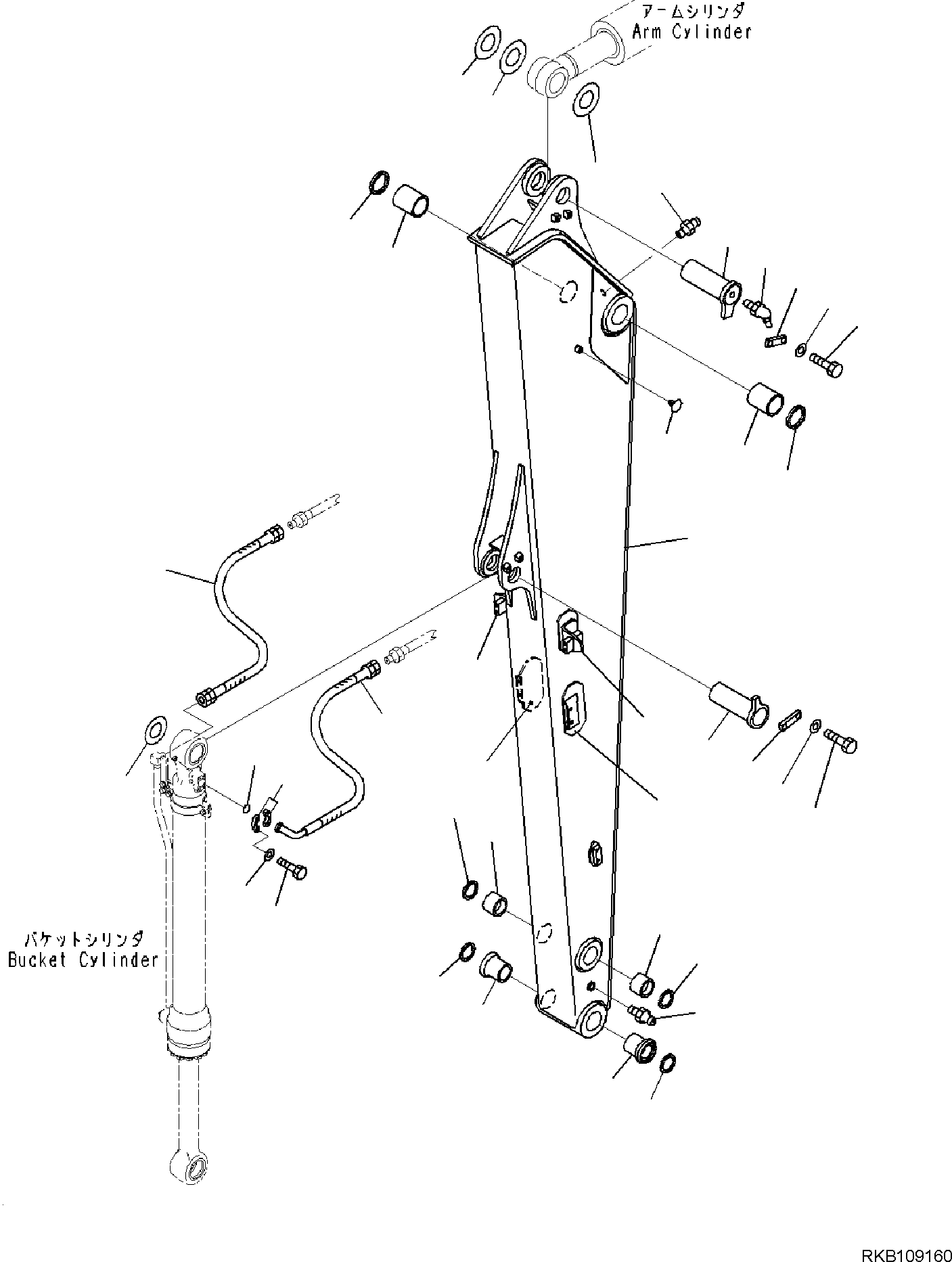 アームシリンダ
Arm Cylinder

バケットシリンダ
Bucket Cylinder

RKB109160