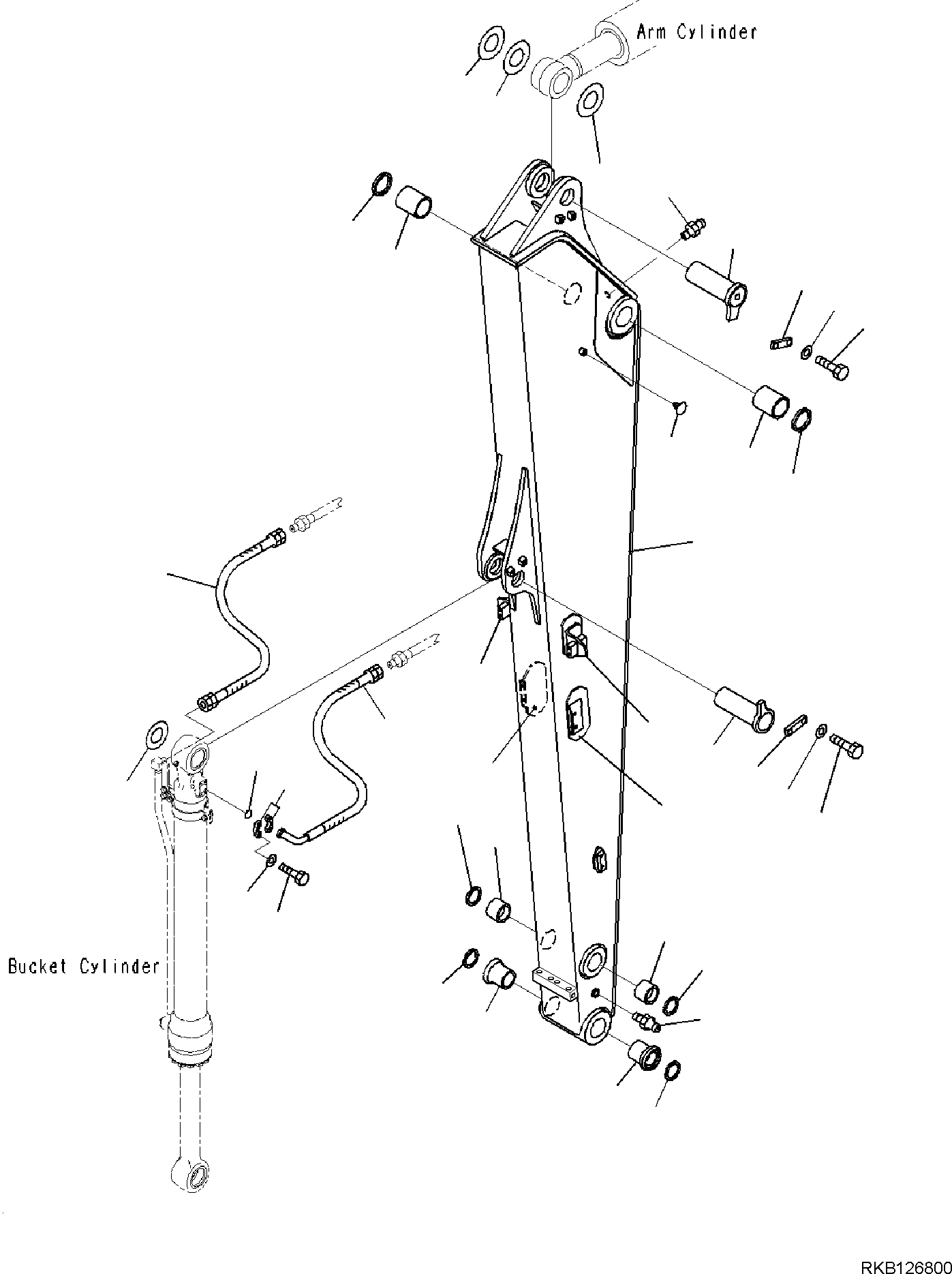 Arm Cylinder

Bucket Cylinder

RKB126800