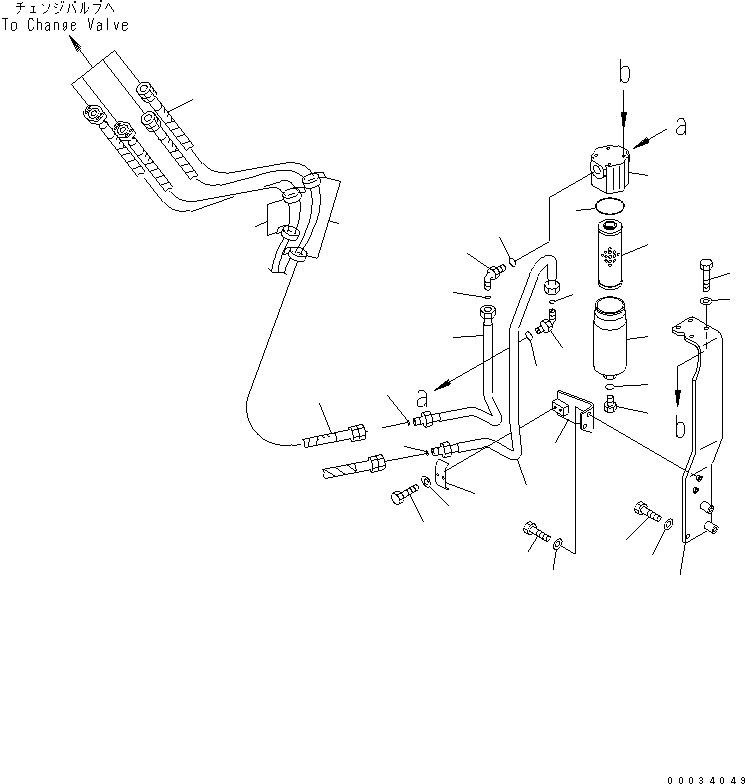 チェンジバルブへ
To Change Valve

b

a

a

b

00034049