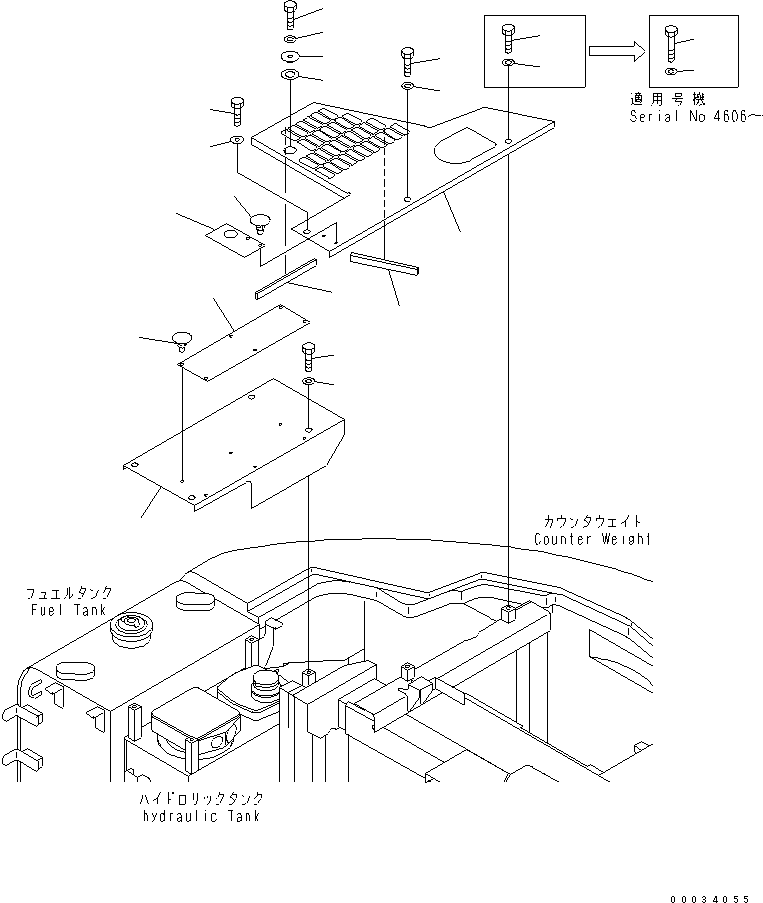 適用号機
Serial No 4606~

カウンタウェイト
Counter Weight

フュエルタンク
Fuel Tank

ハイドロリックタンク
hydraulic Tank

00034055