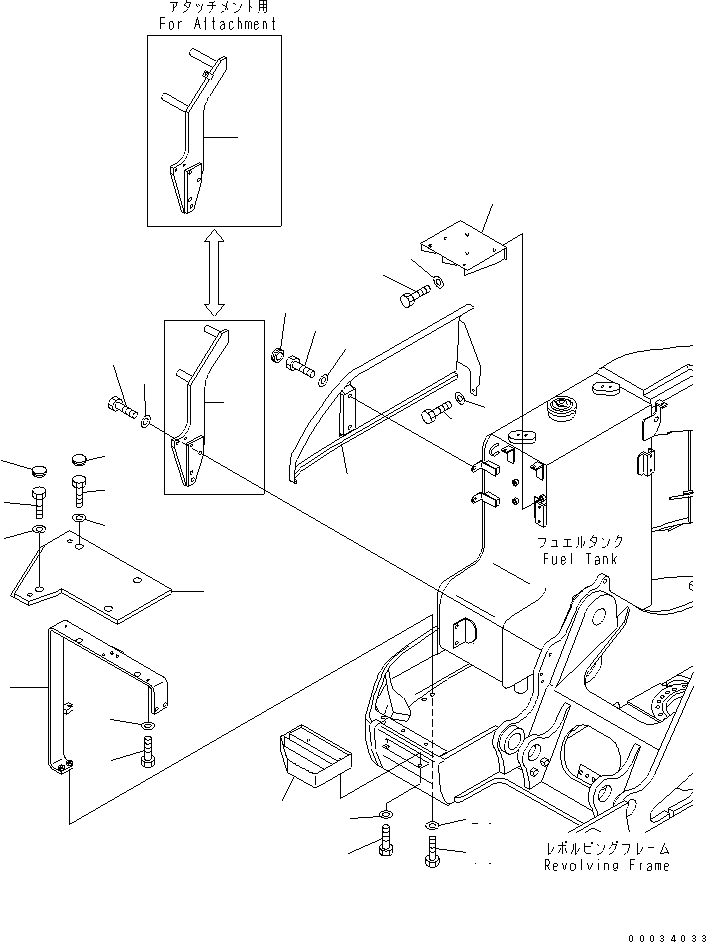 アタッチメント用
For Attachment

フュエルタンク
Fuel Tank

レボルビングフレーム
Revolving Frame

00034033