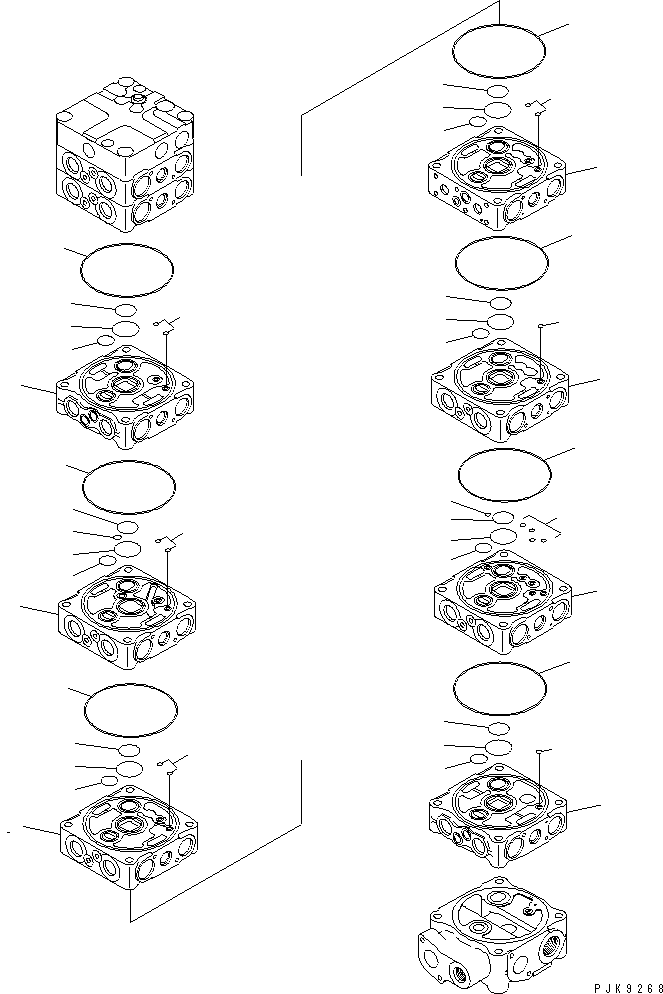 PJK9268