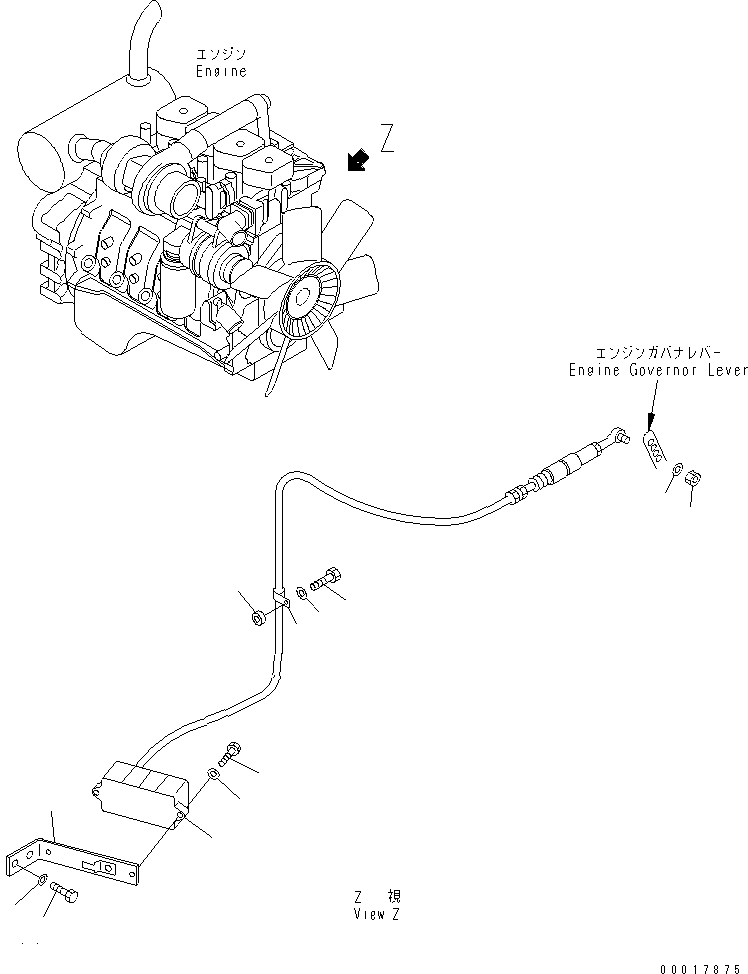 エンジン
Engine

Z

エンジンガバナレバー
Engine Governor Lever

Z 視
View Z

00017875