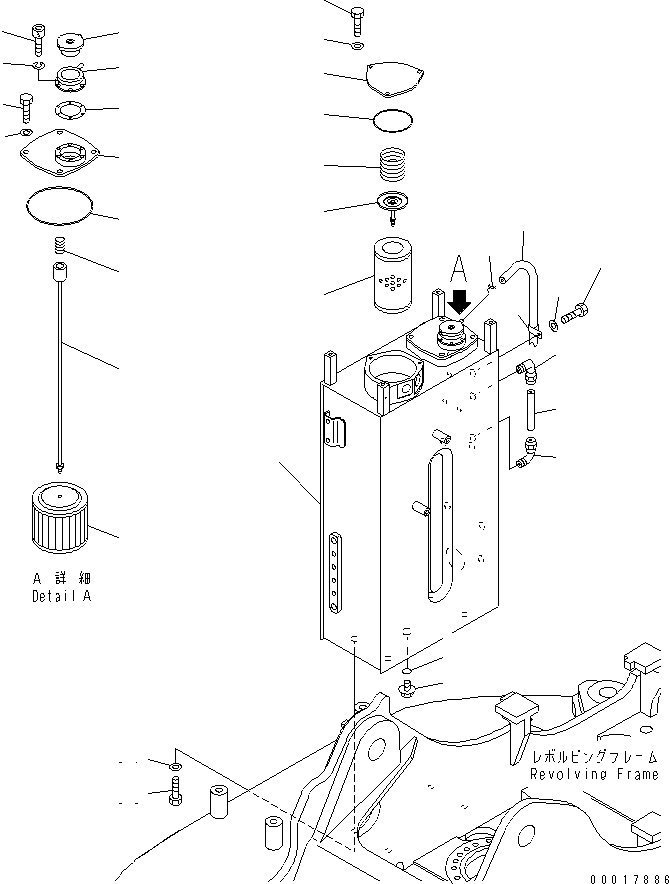 A

A 詳細
Detail A

レボルビングフレーム
Revolving Frame

00017886