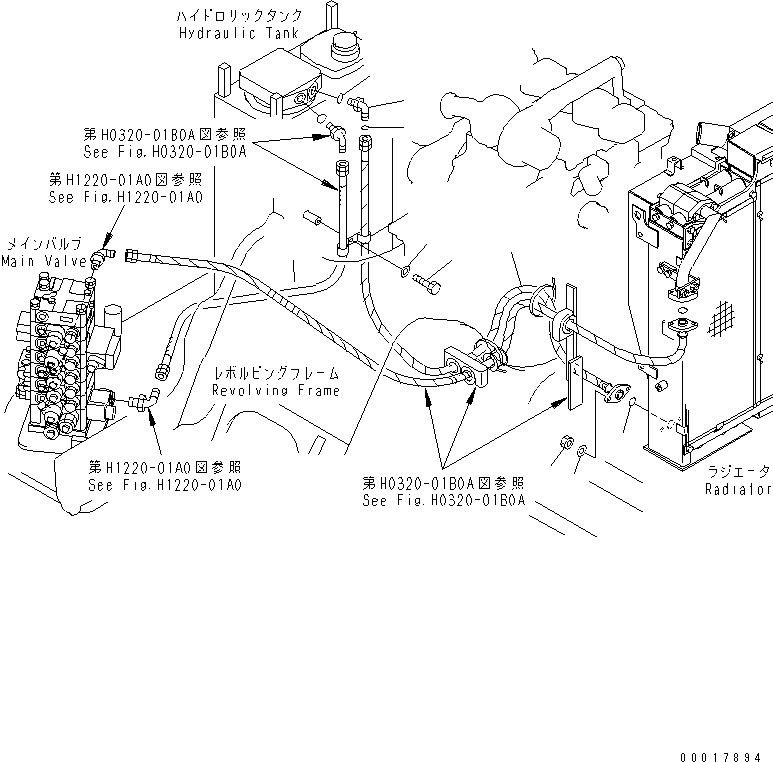 ハイドロリックタンク
Hydraulic Tank

第H0320-01B0A図参照
See Fig.H0320-01B0A

第H1220-01A0図参照
See Fig.H1220-01A0

メインバルブ
Main Valve

レボルビングフレーム
Revolving Frame

第H1220-01A0図参照
See Fig.H1220-01A0

第H0320-01B0A図参照
See Fig.H0320-01B0A

ラジエータ
Radiator

00017894