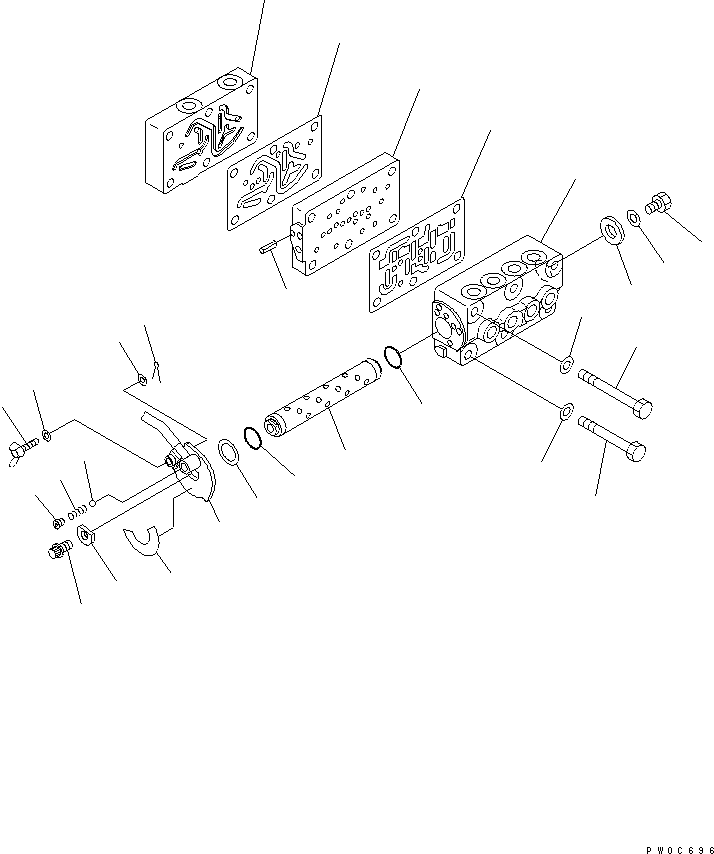 PW0C696