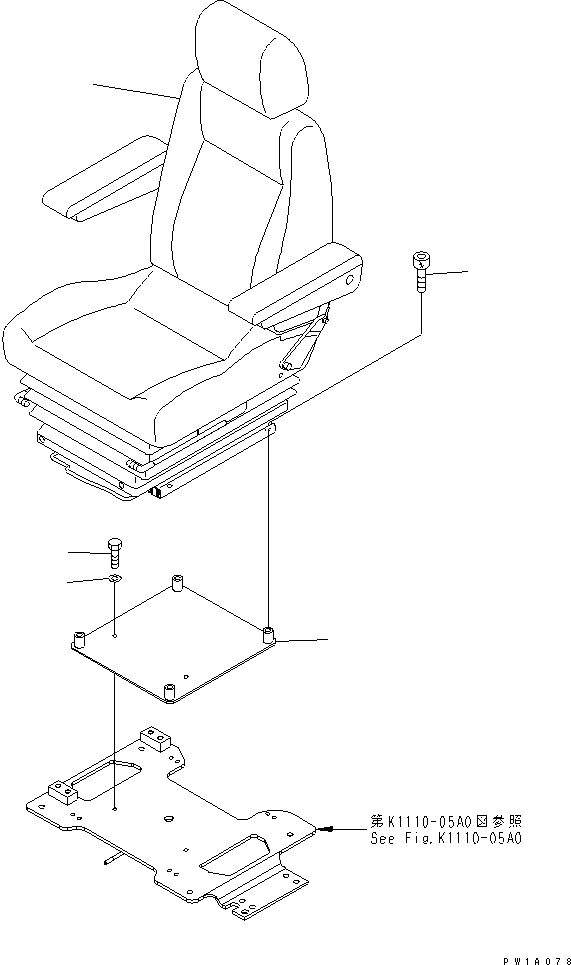 第K1110-05A0図参照
See Fig.K1110-05A0

PW1A078