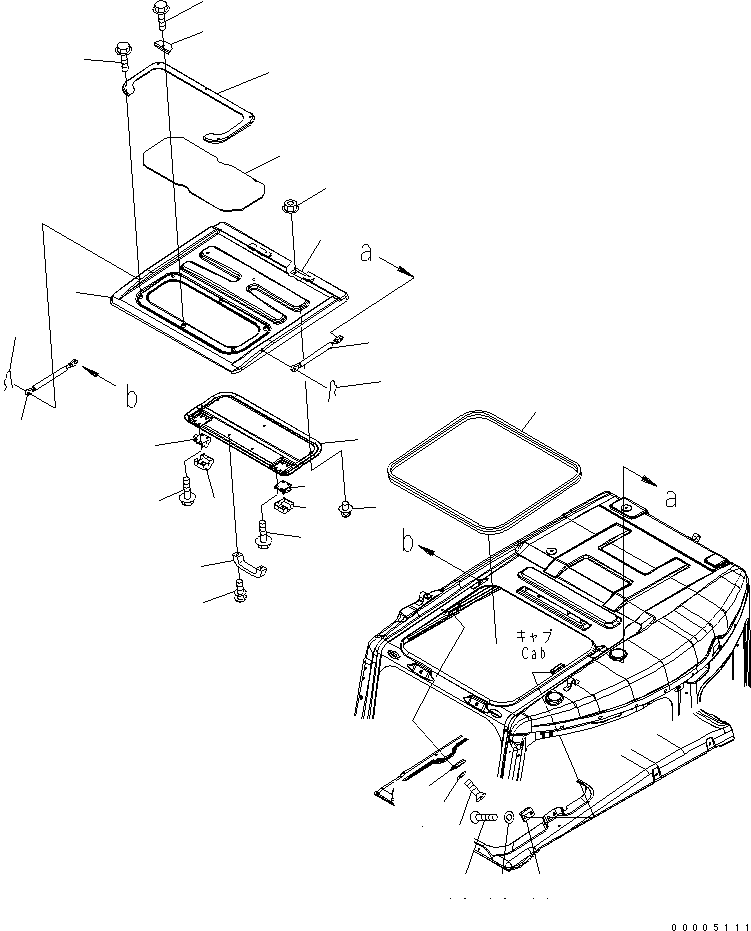 a

b

a

b

キャブ
Cab

00005111