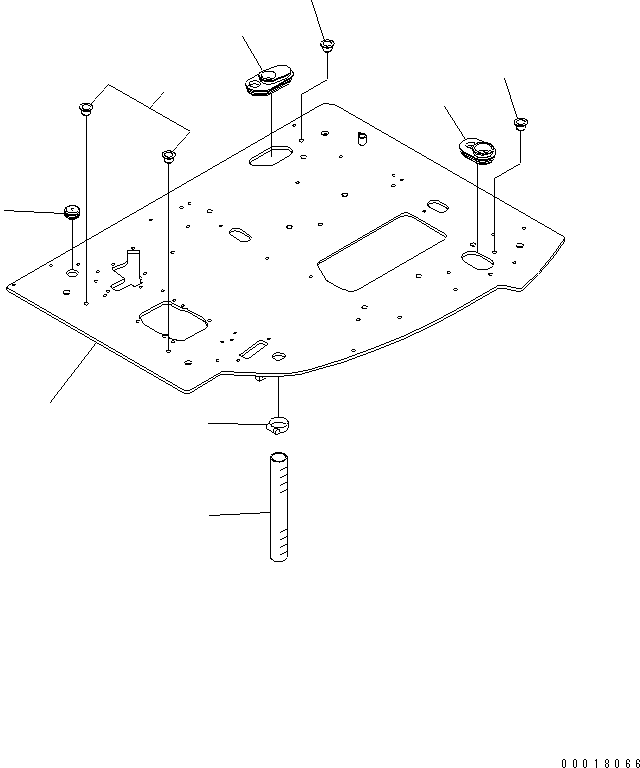 00018066