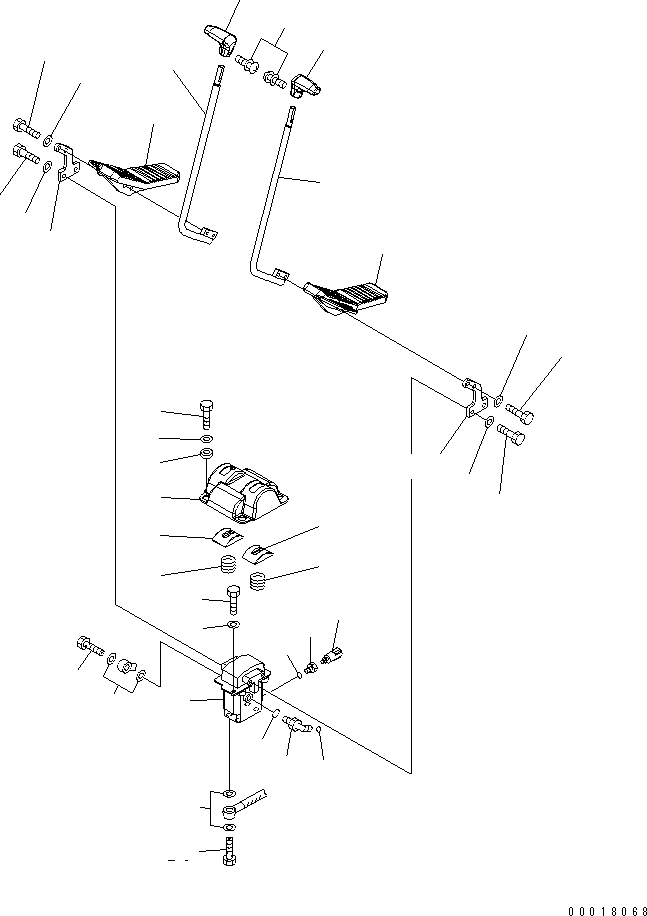 00018068