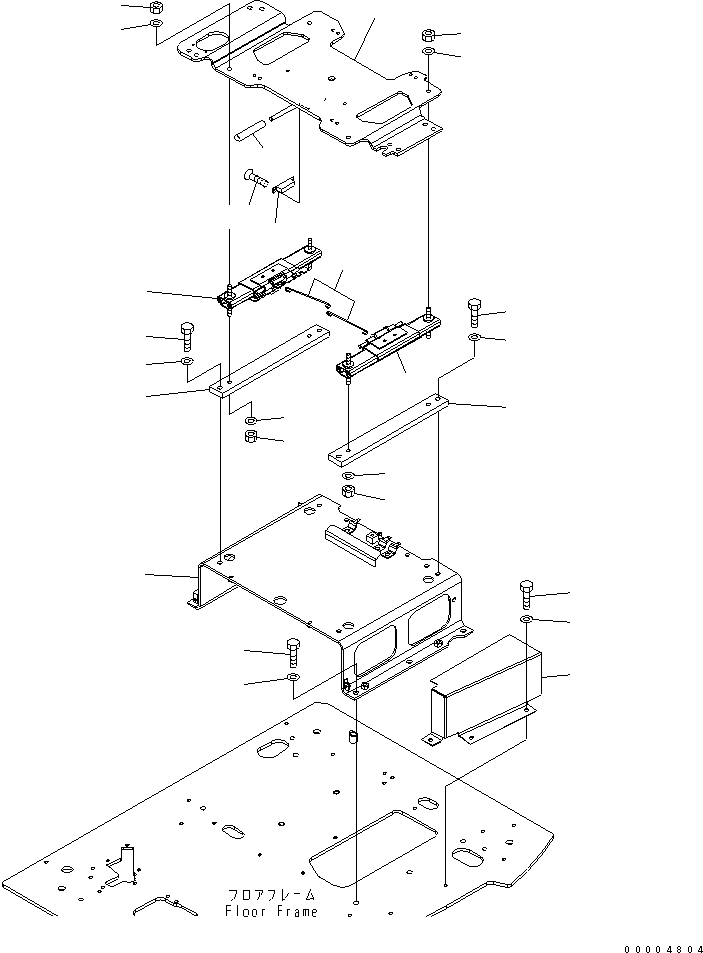 フロアフレーム
Floor Frame

00004804